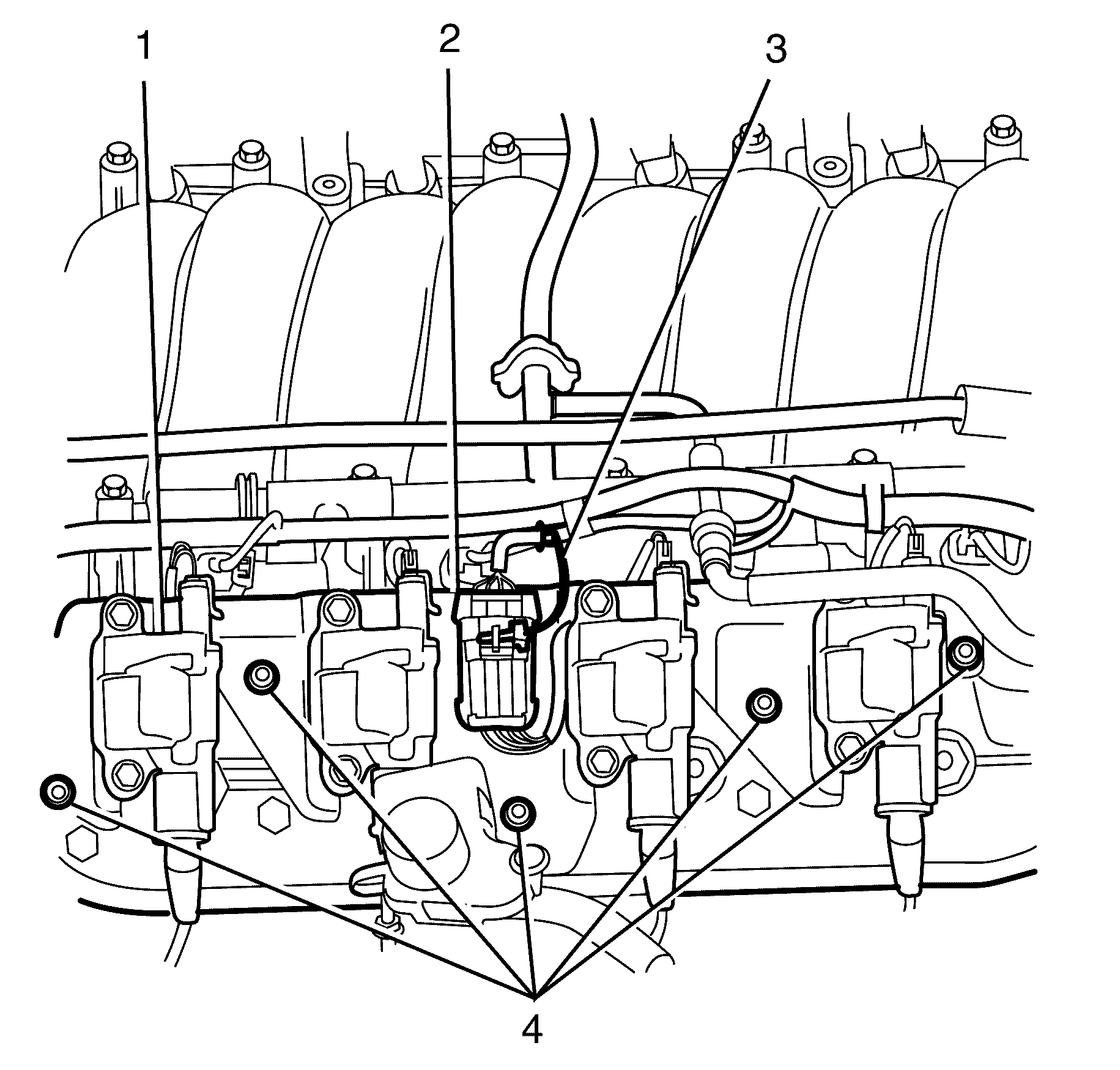 1
2
3
4