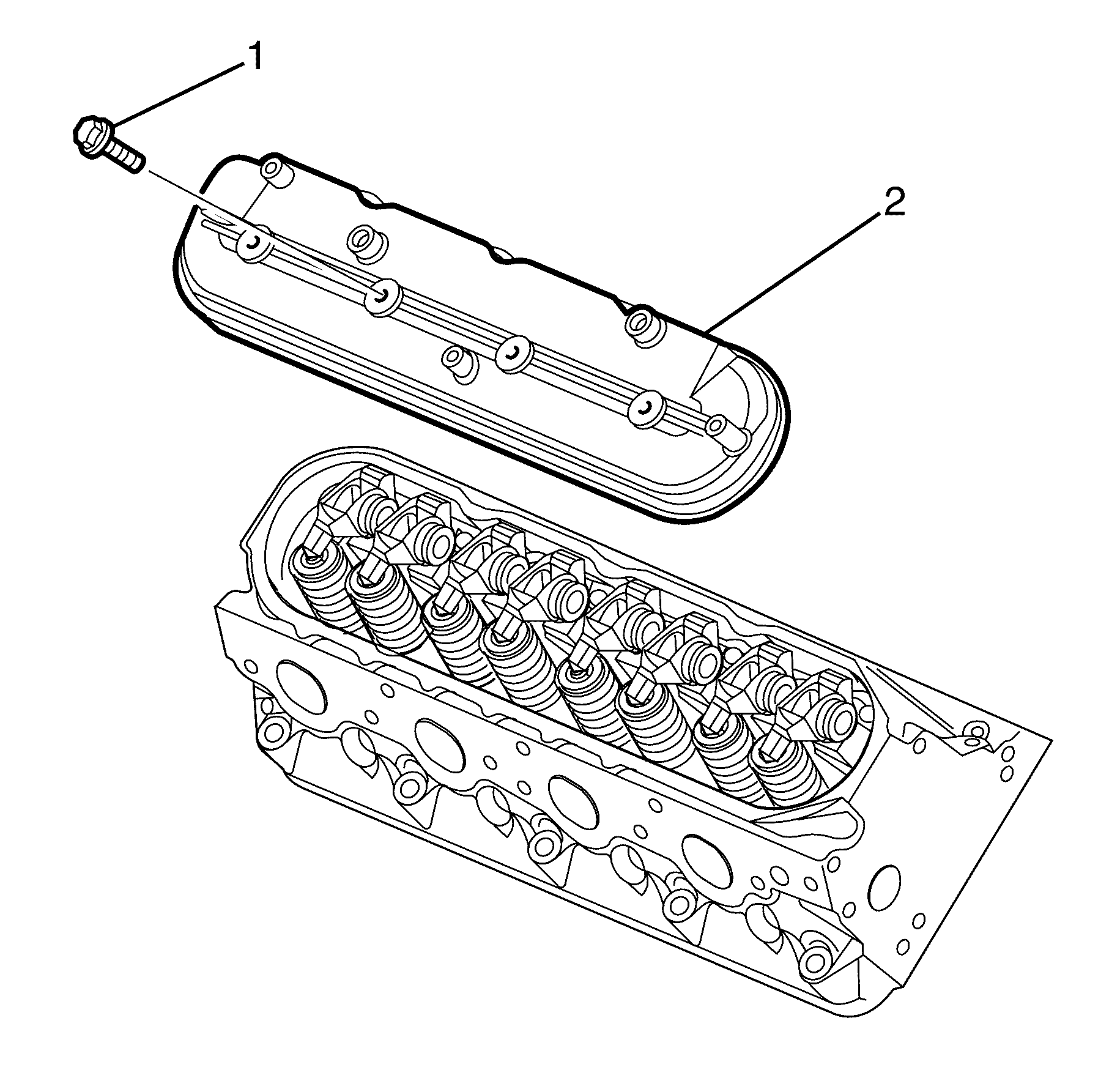 1

2