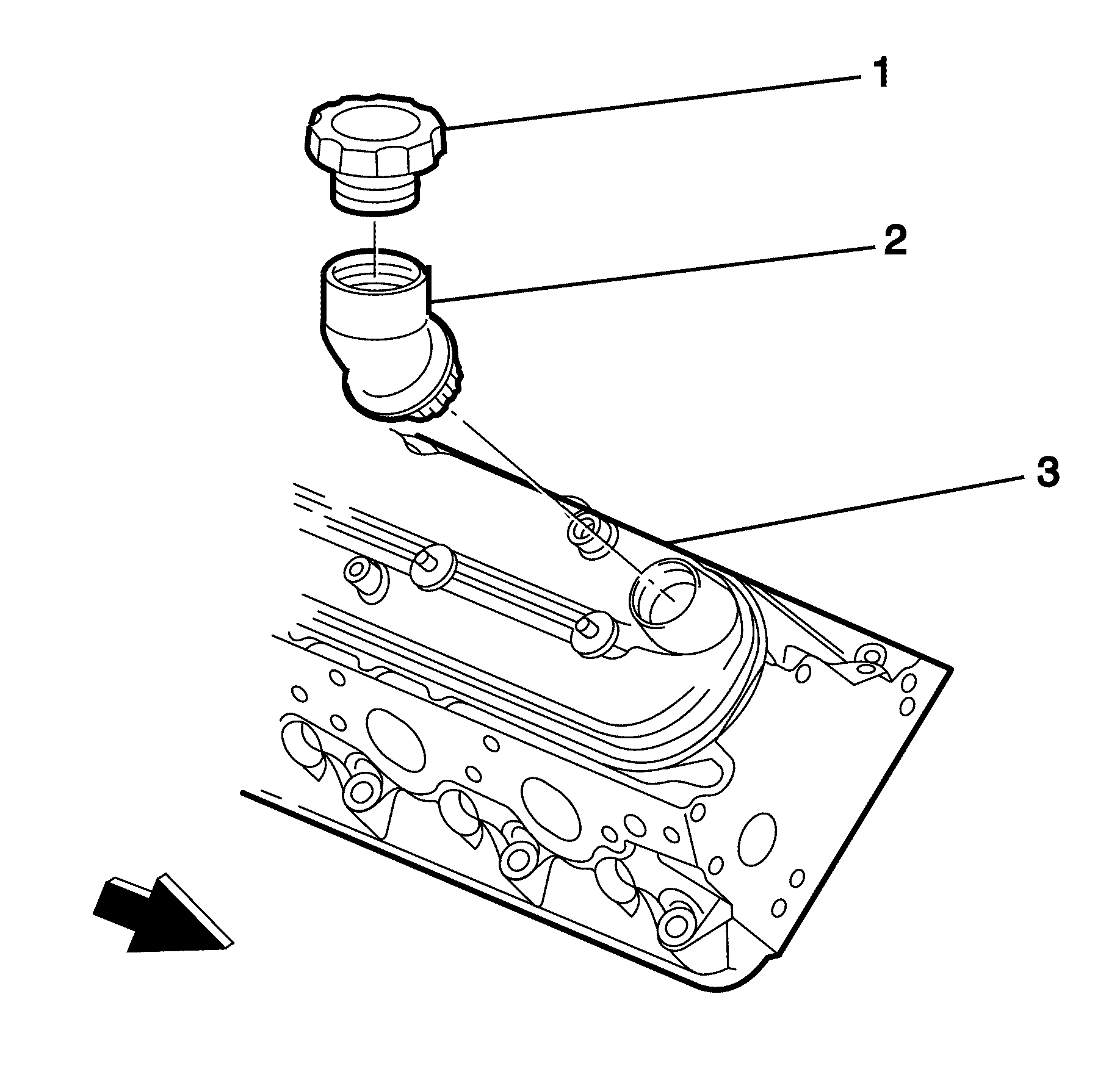 1
2
3