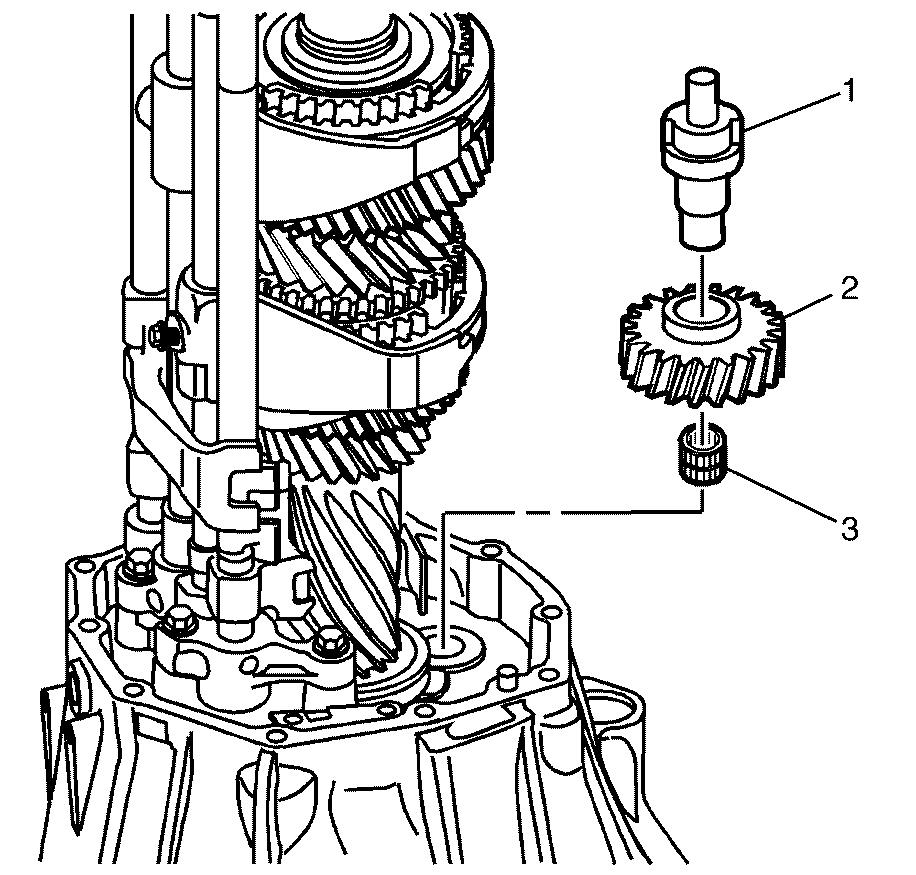 1
2
3