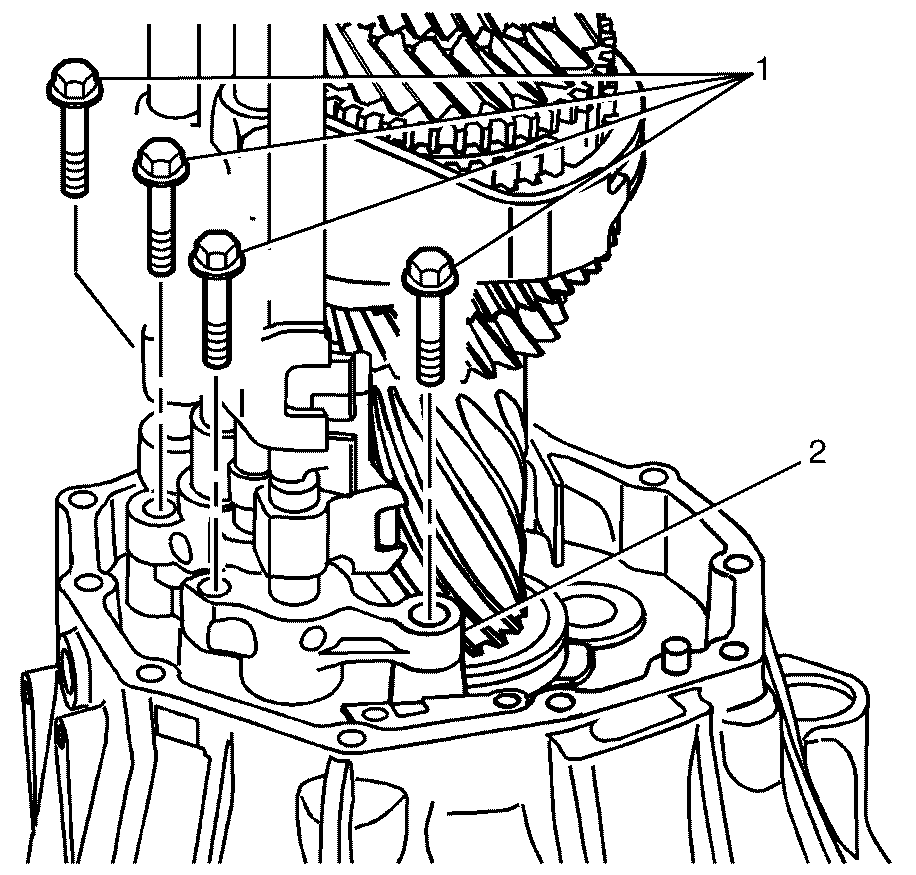 1
2