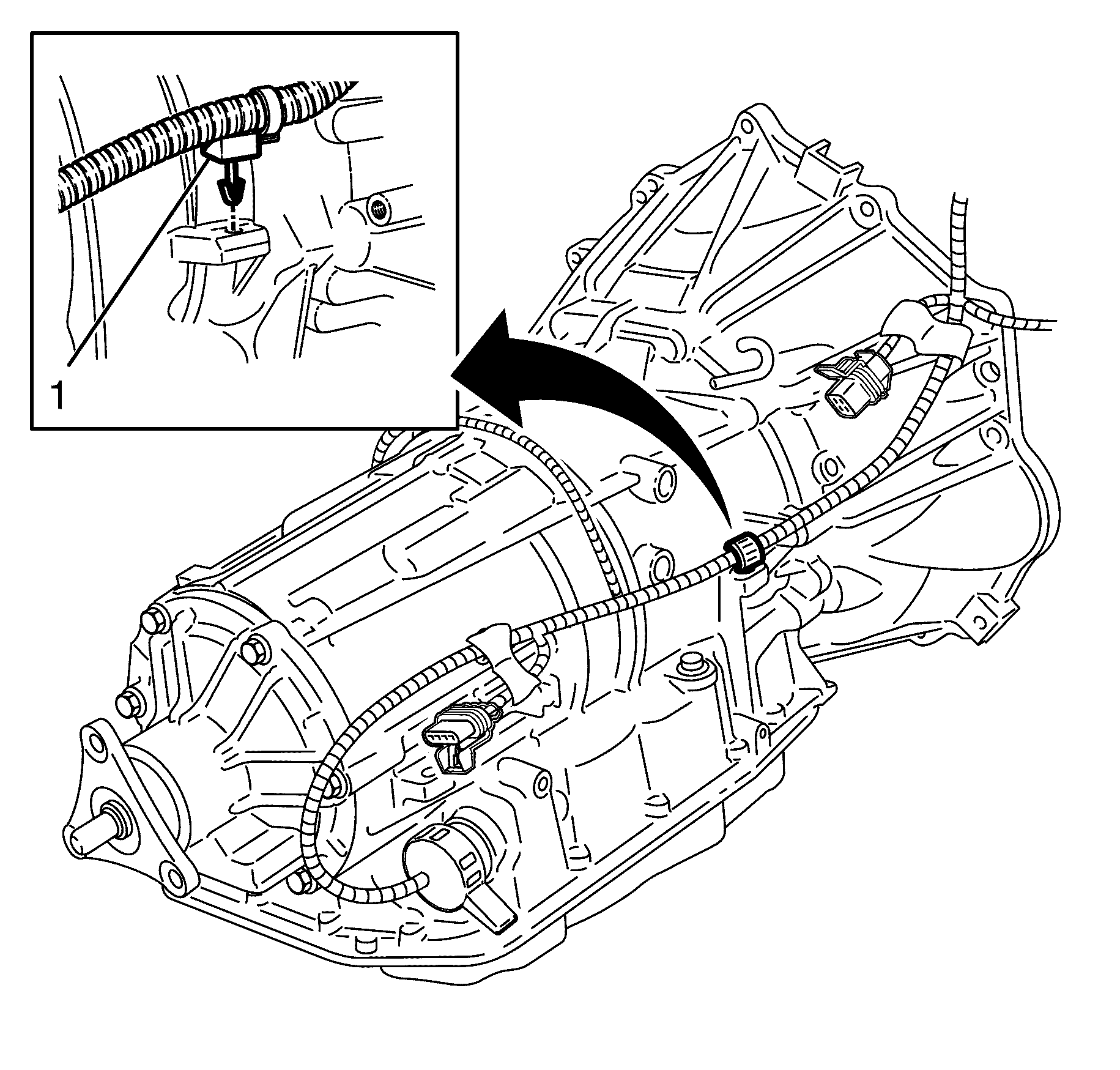 1