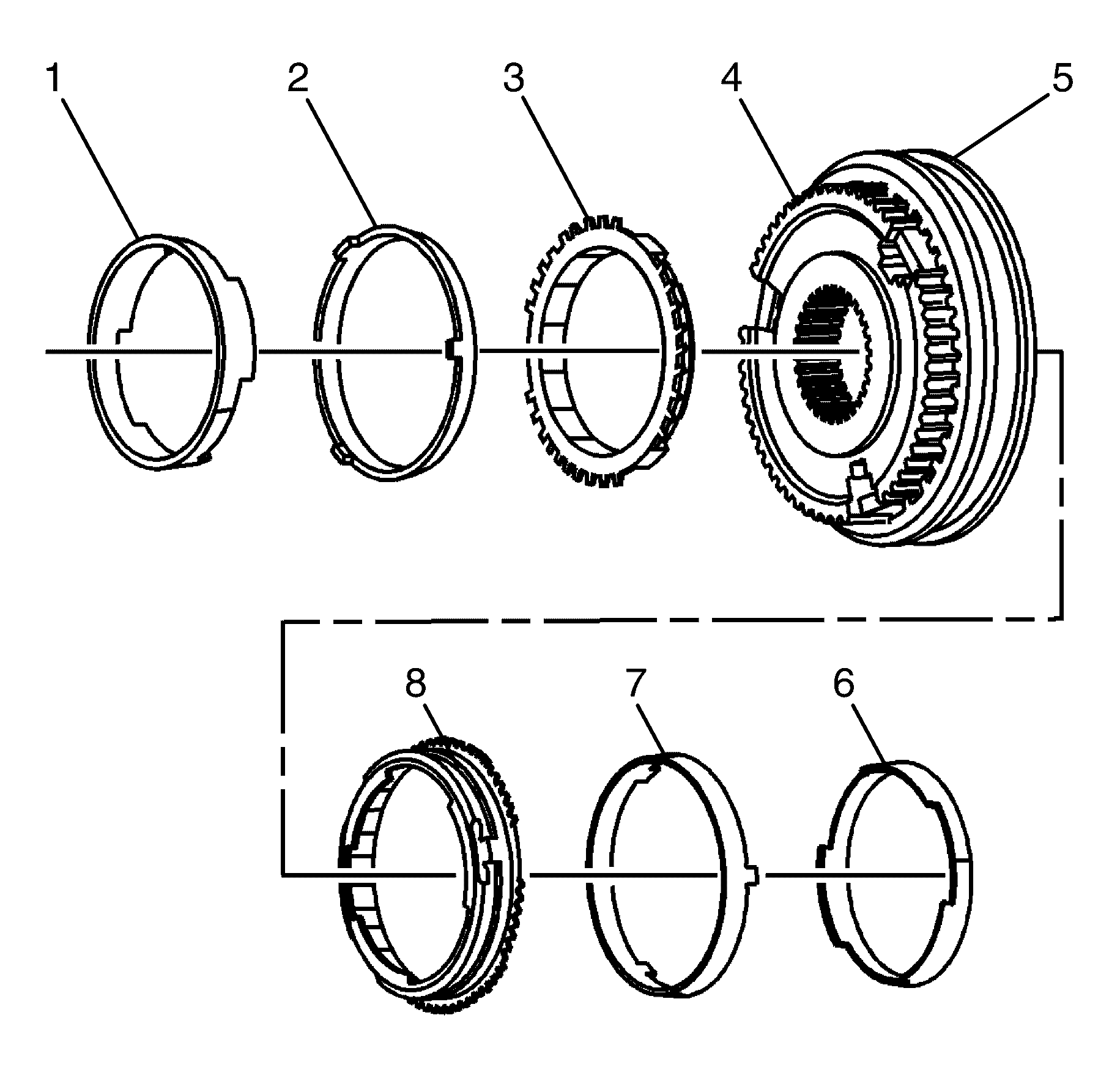 1
2
3
4
5
8
7
6