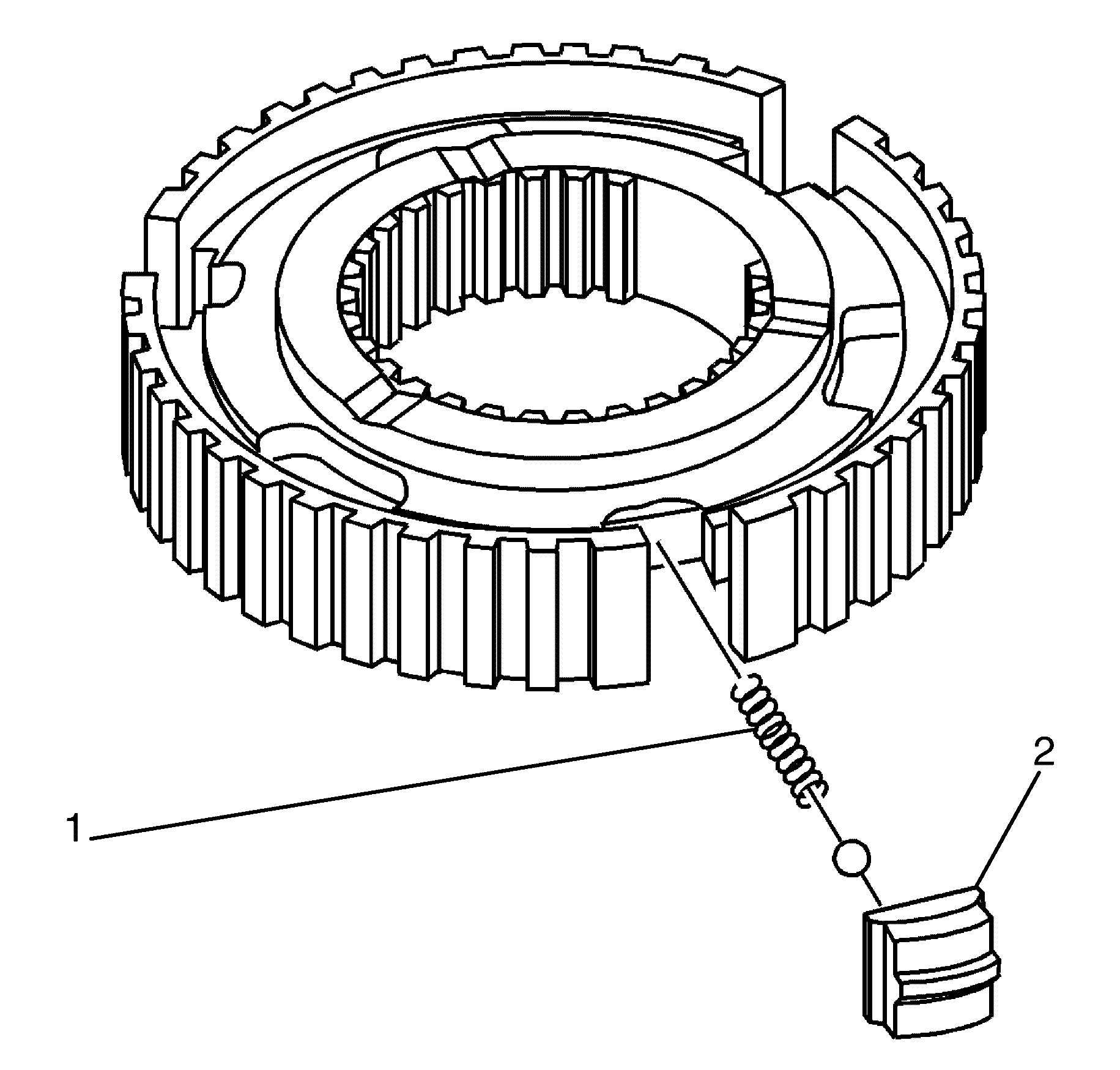 2
1