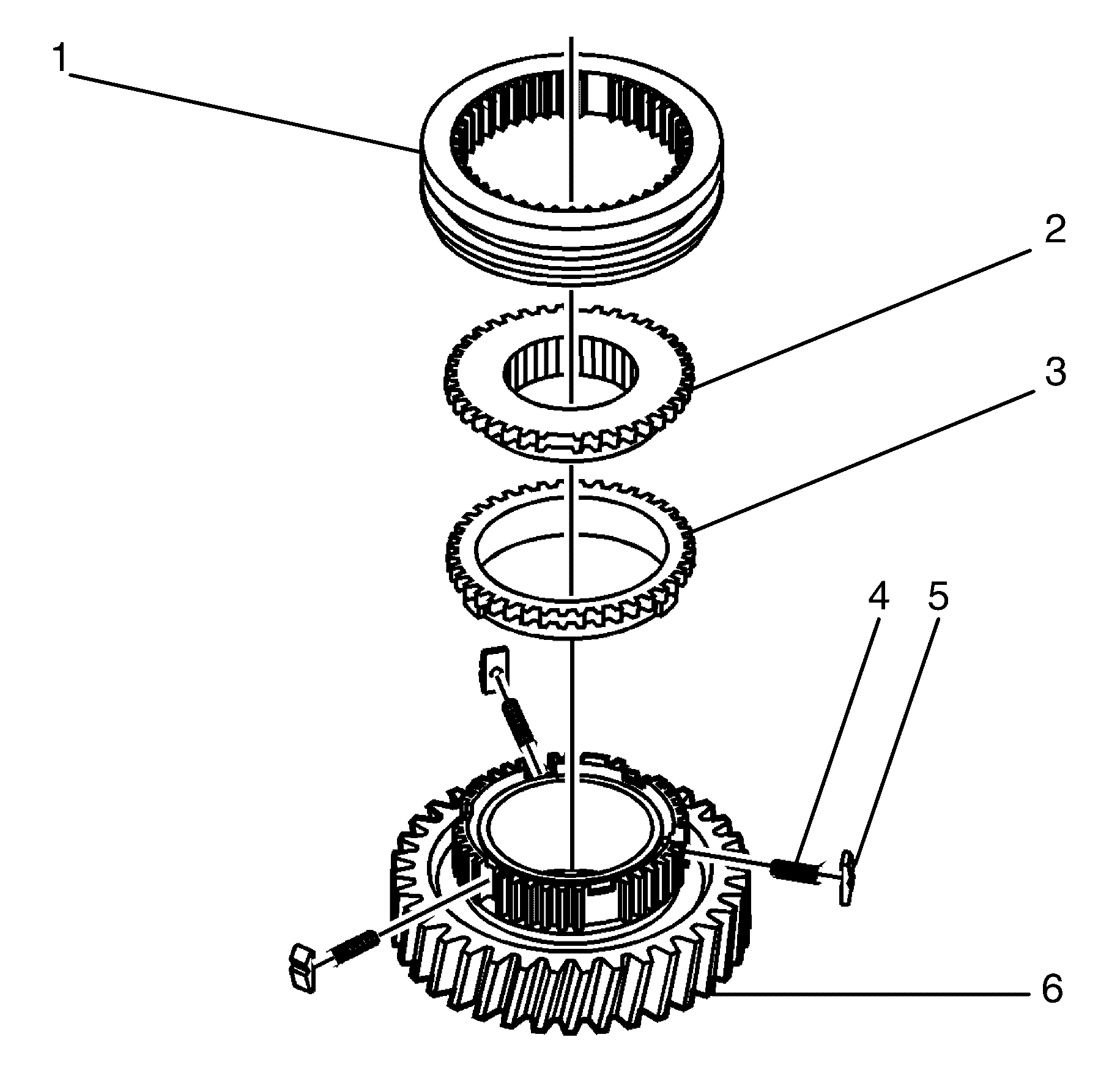 1
2
3
4
5
6