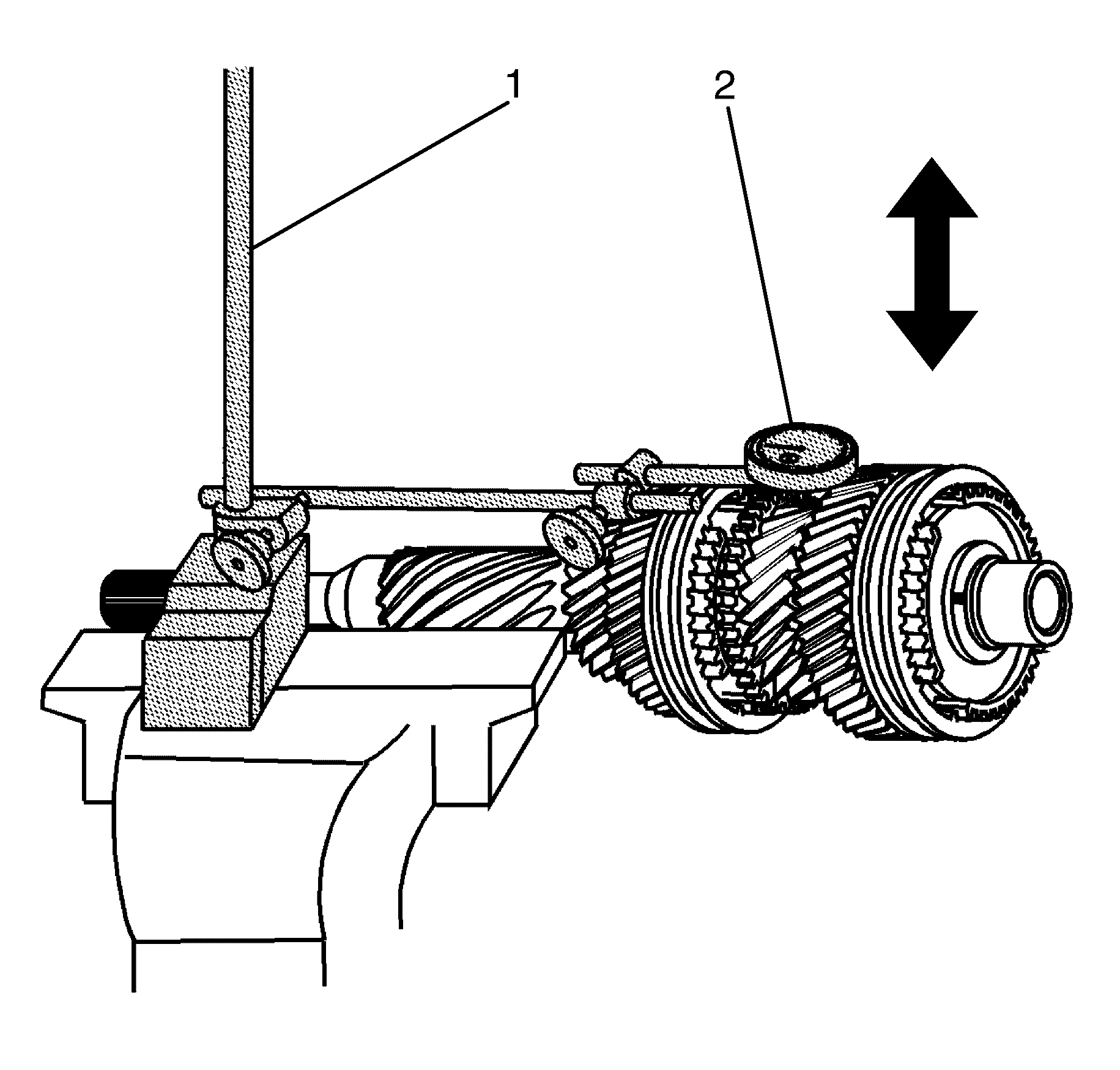 1
2