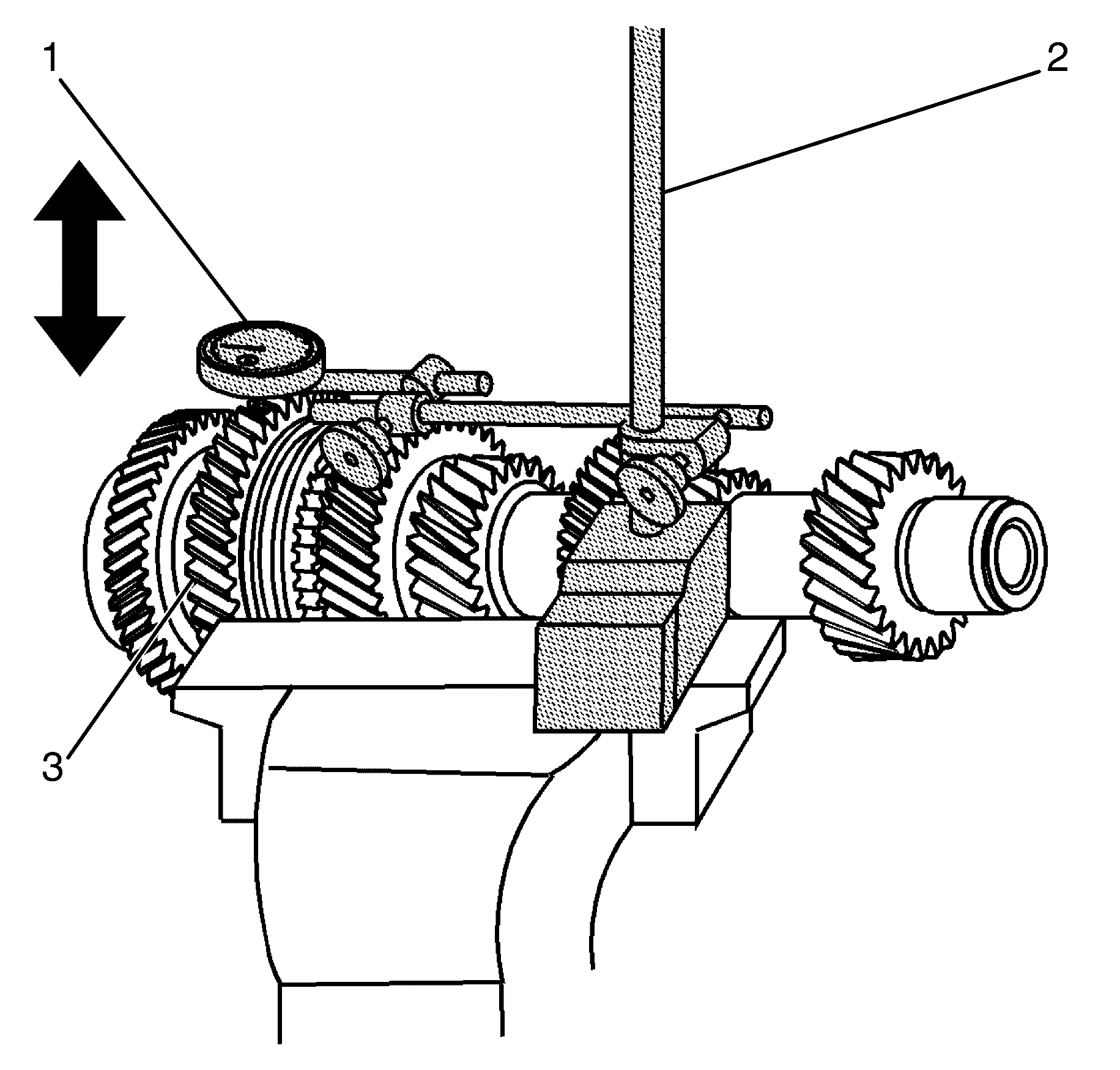 1
2
3