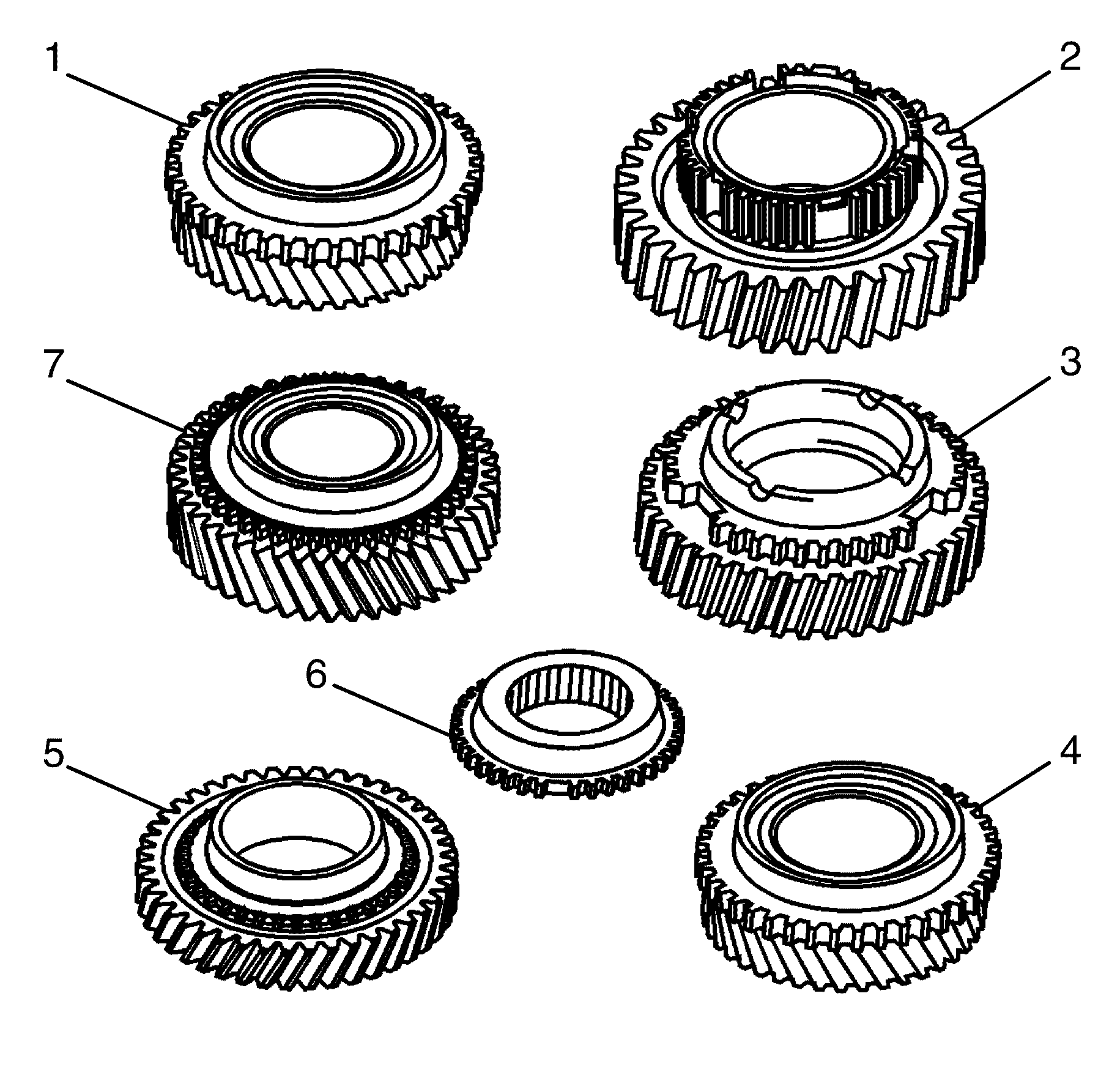 1
2
7
3
6
5
4