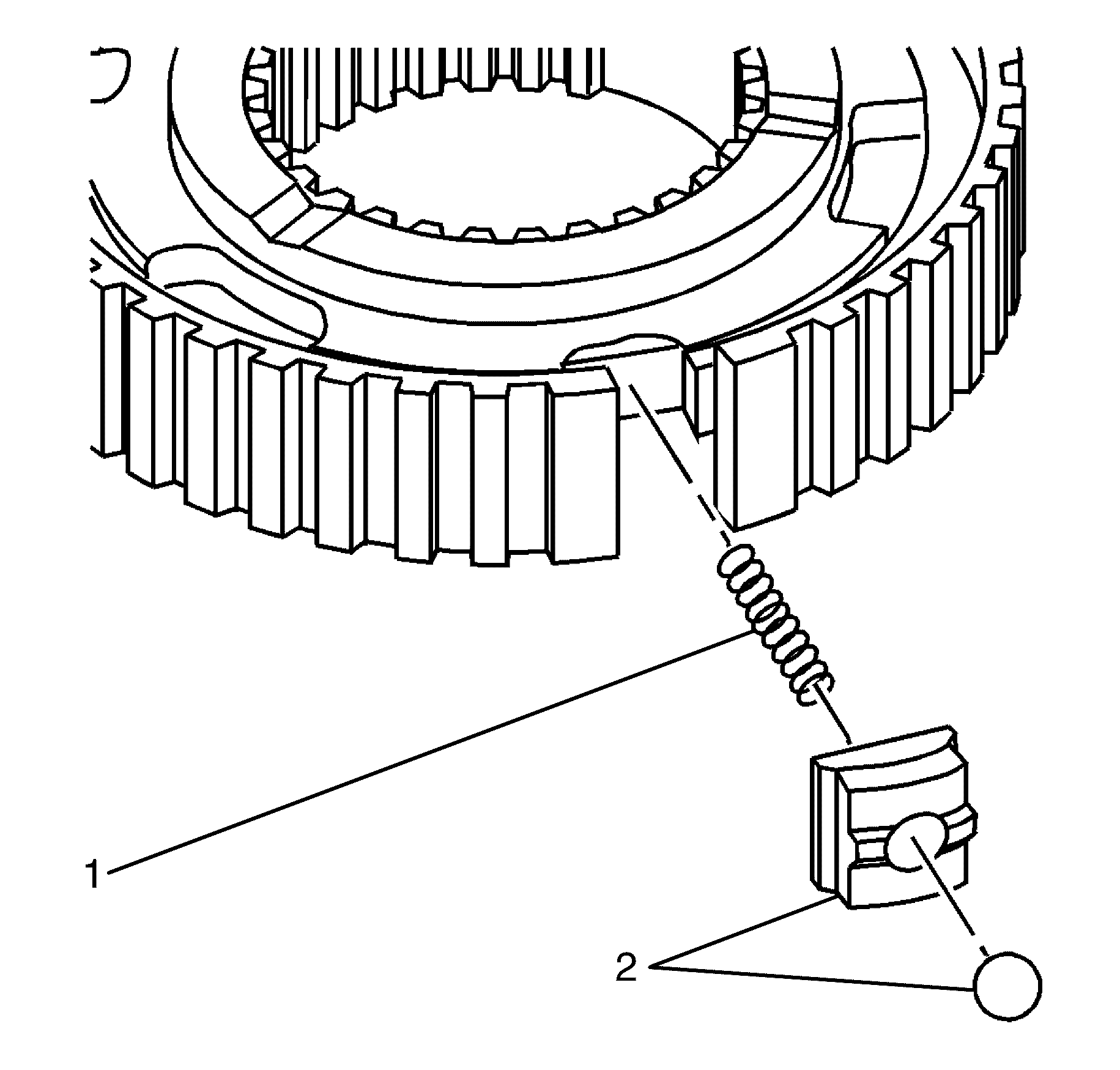 1

2