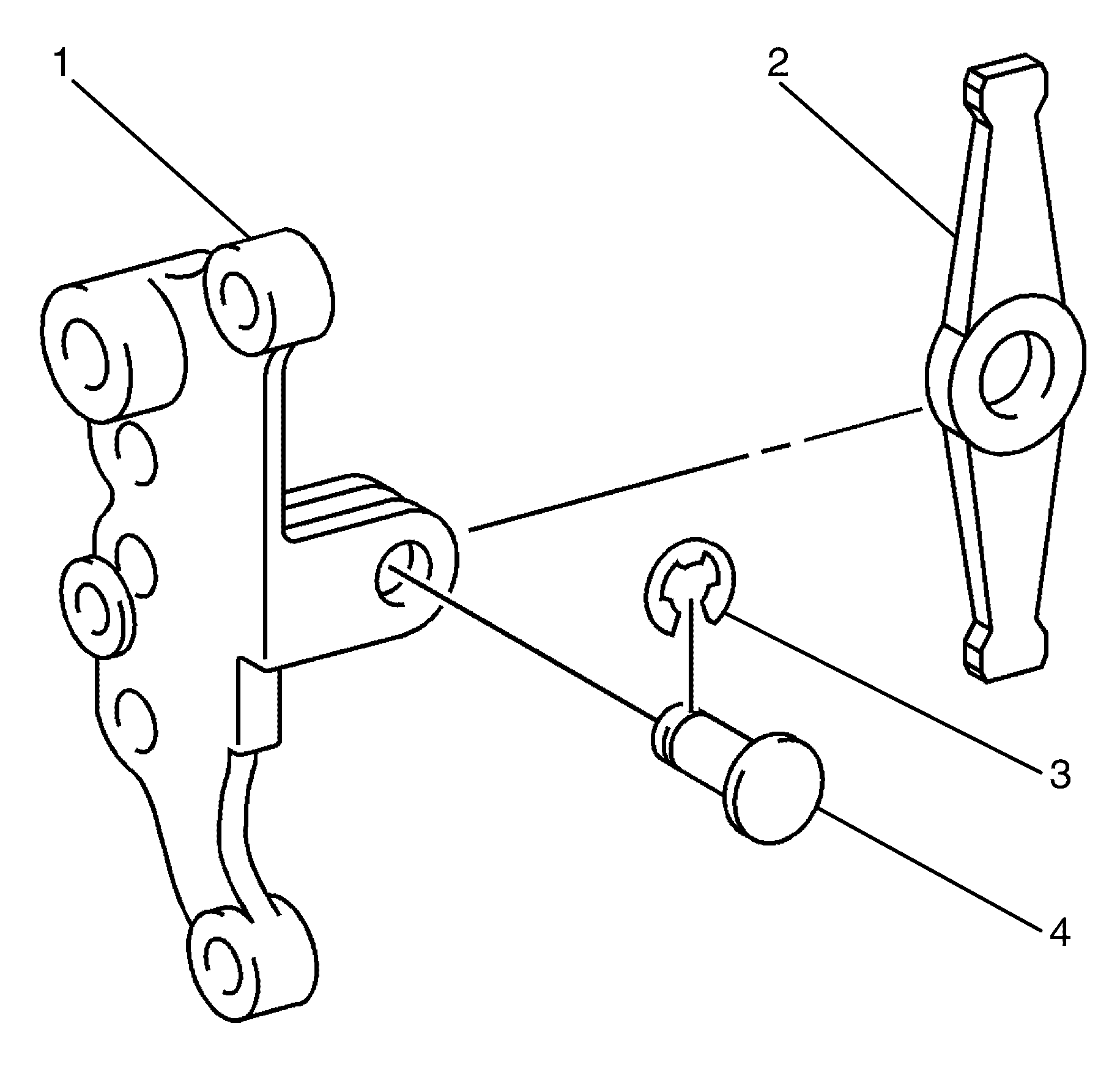 1
2
3
4