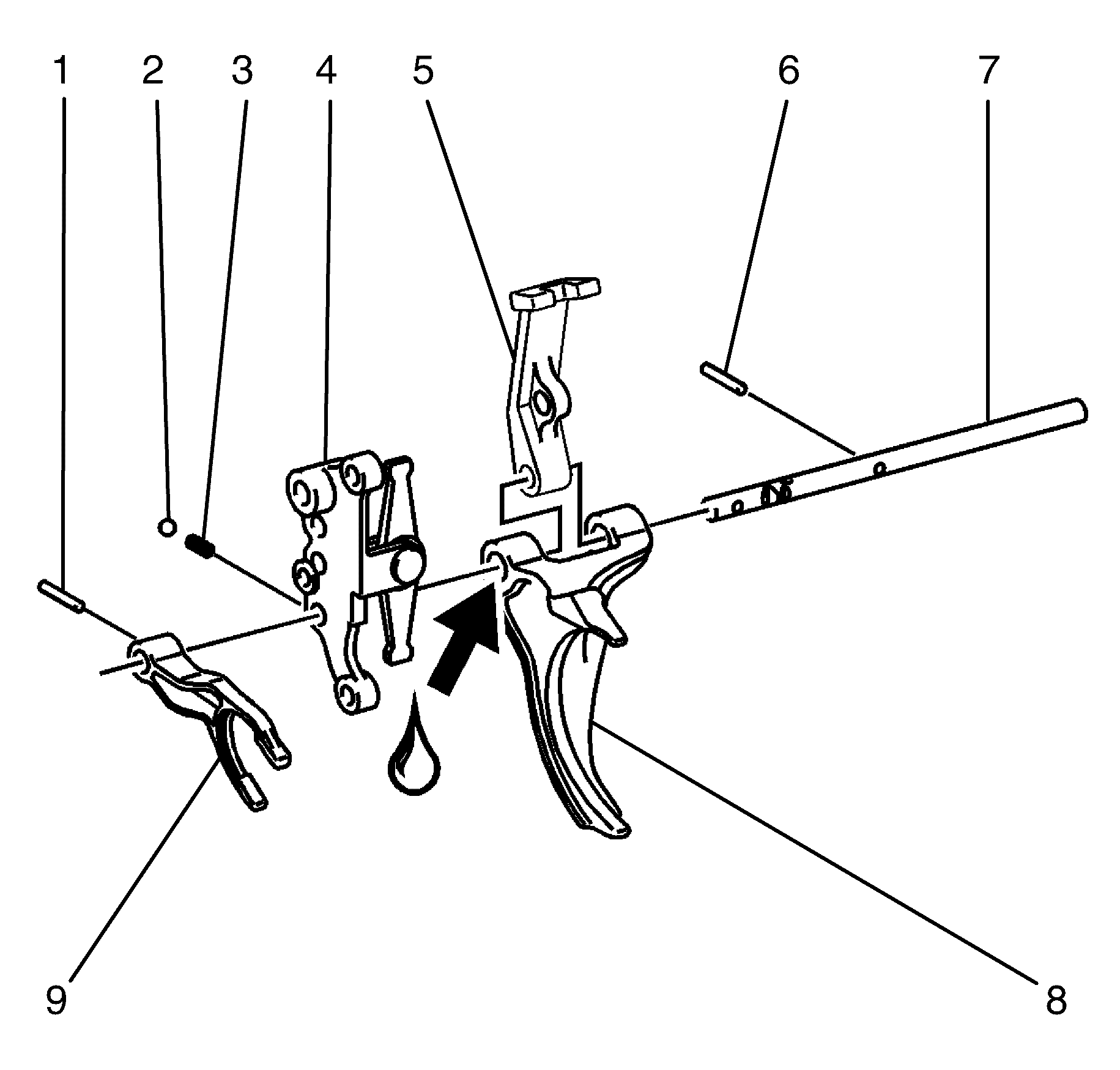 1 2 3 4 5 6 7

9 8