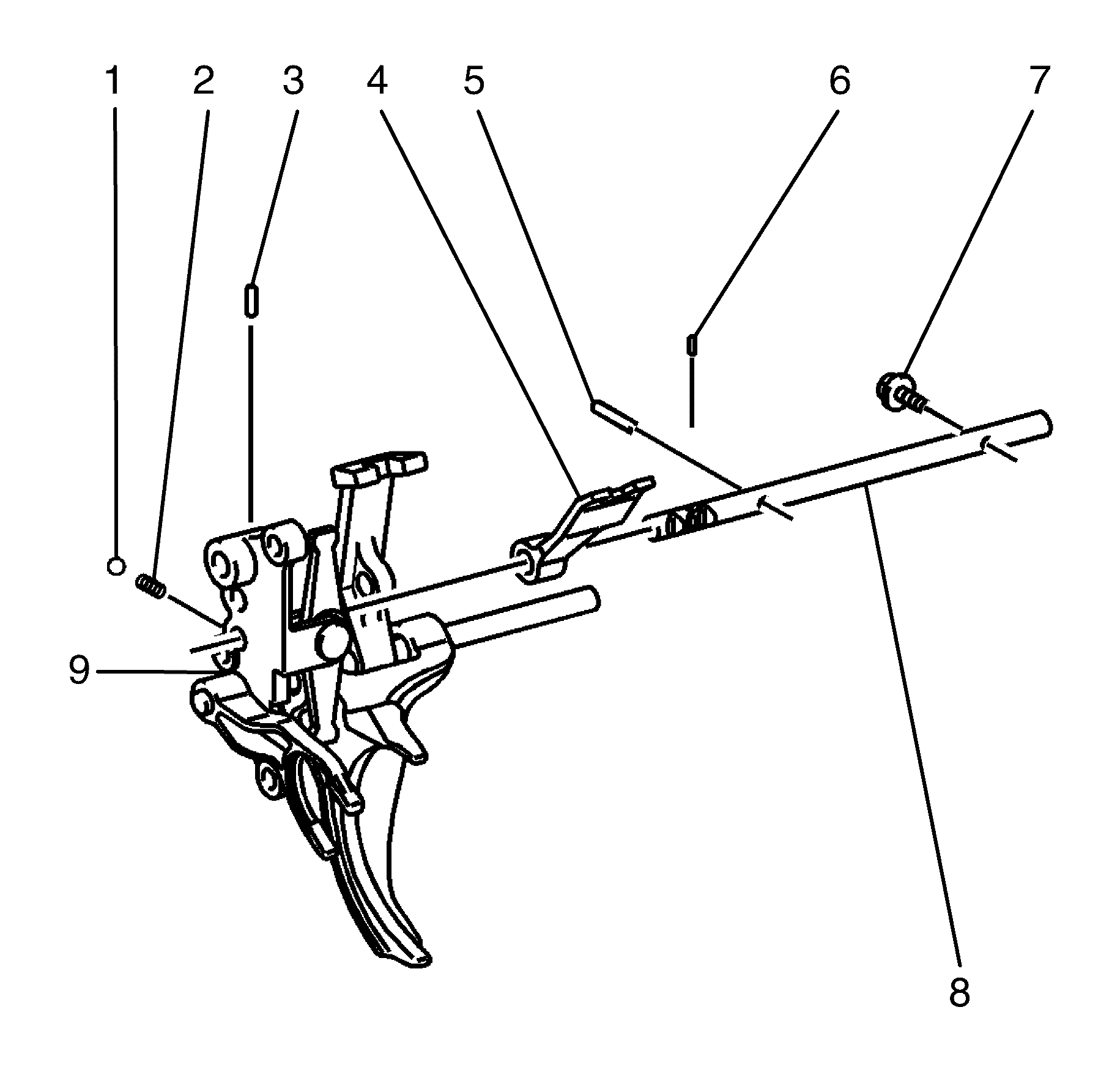 1 2 3 4 5 6 7

9

8