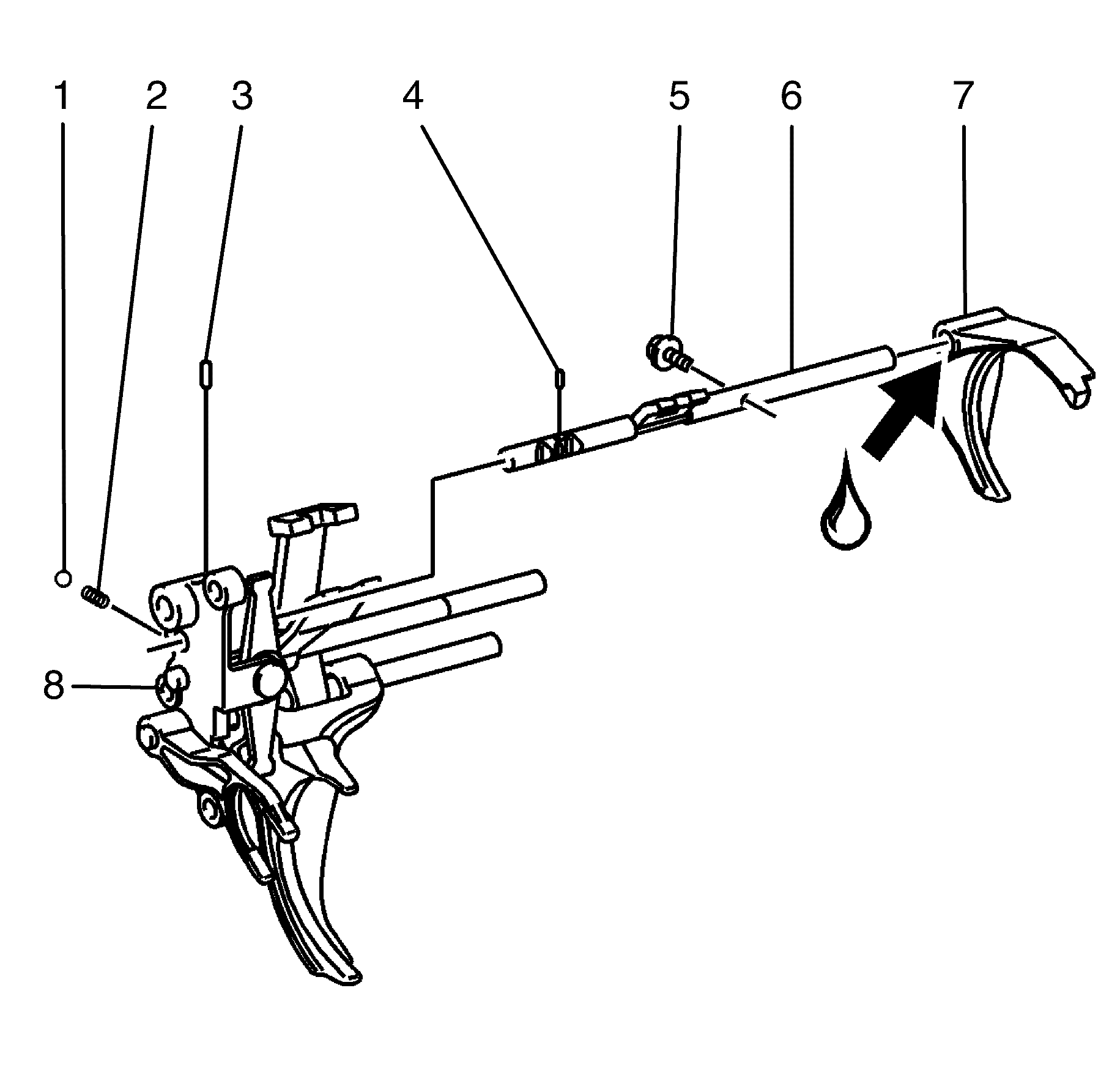 1 2 3 4 5 6 7

8