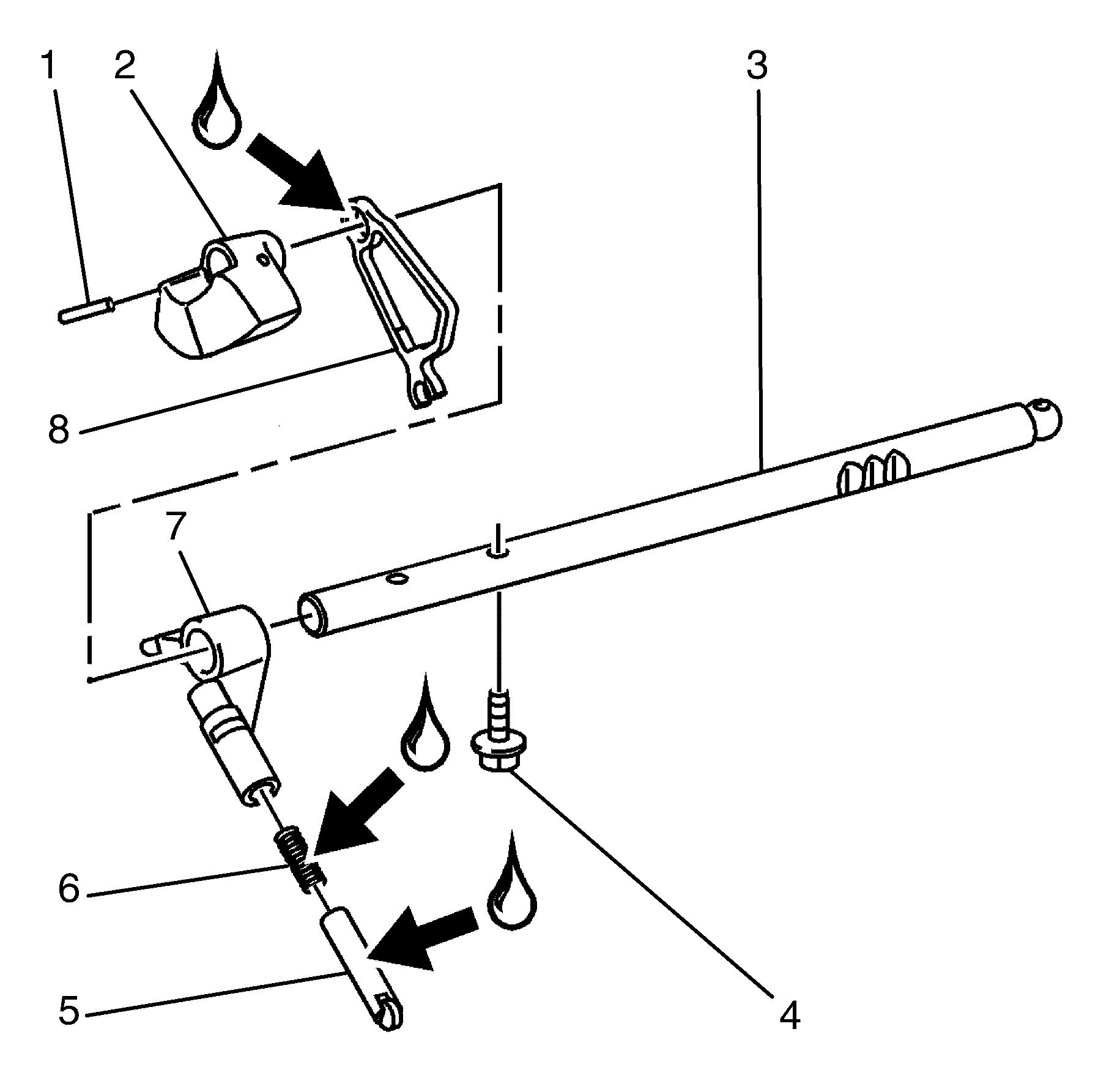 1
2
3
8
7
6
5
4