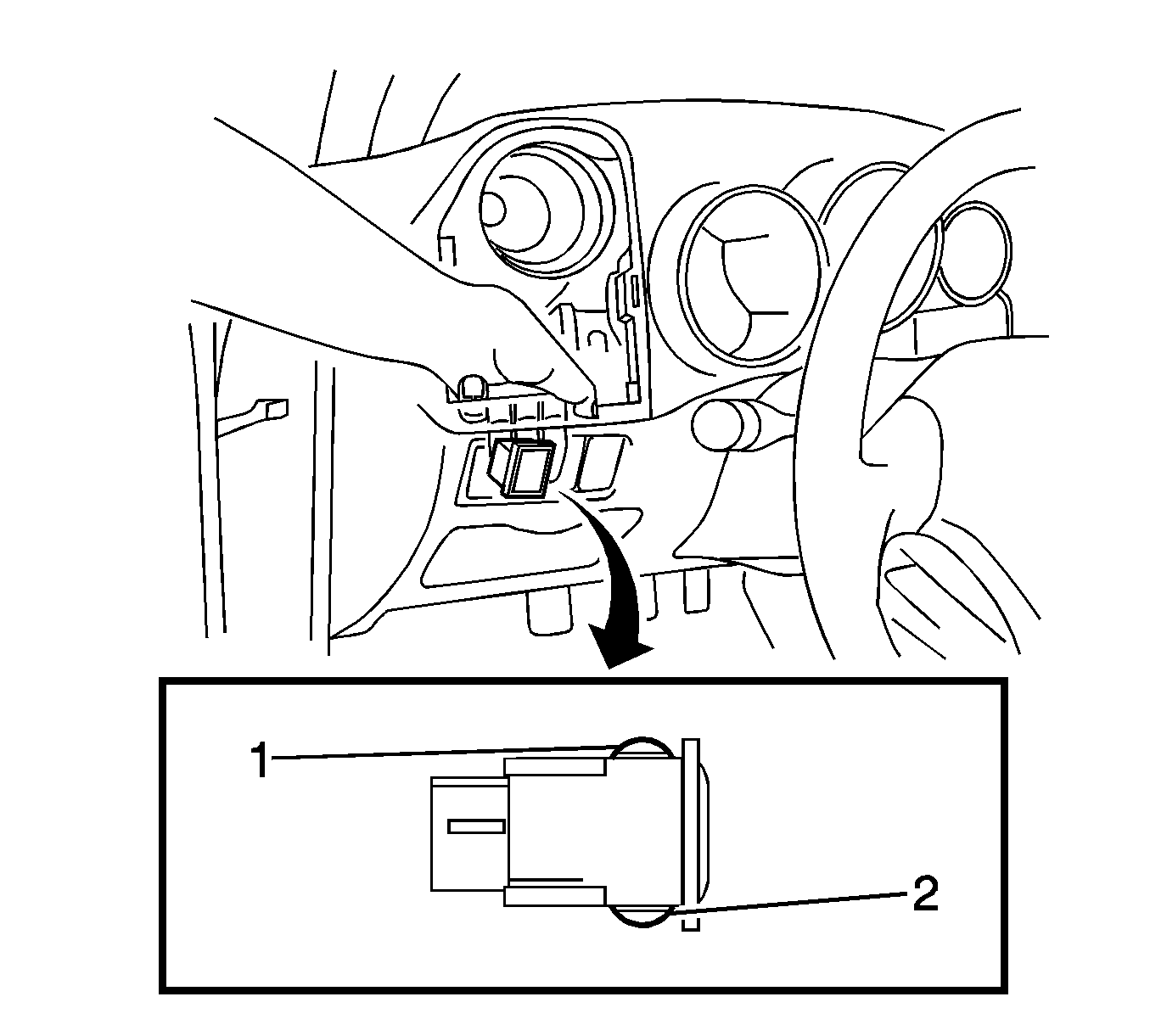 1
2