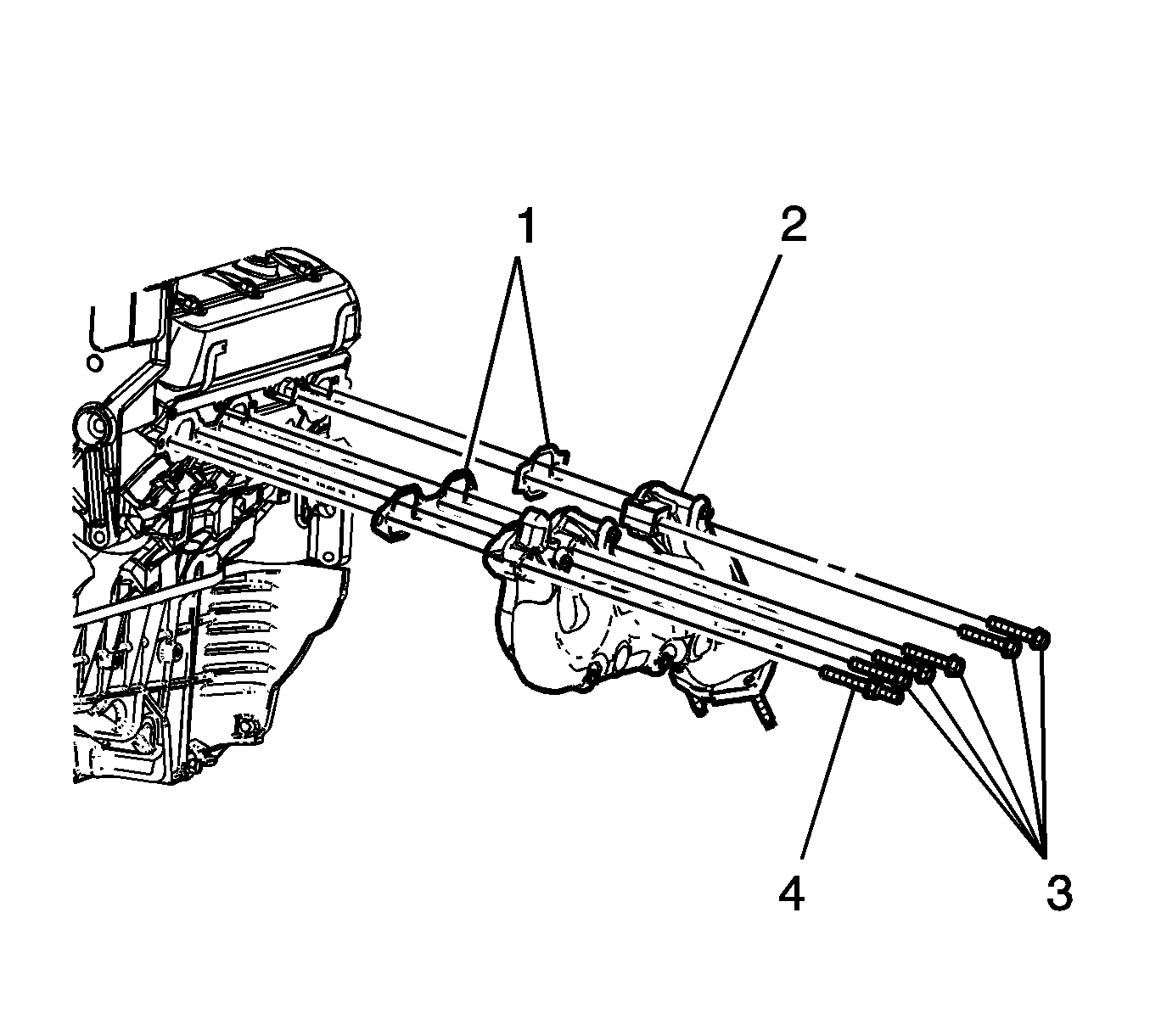 1
2
4
3