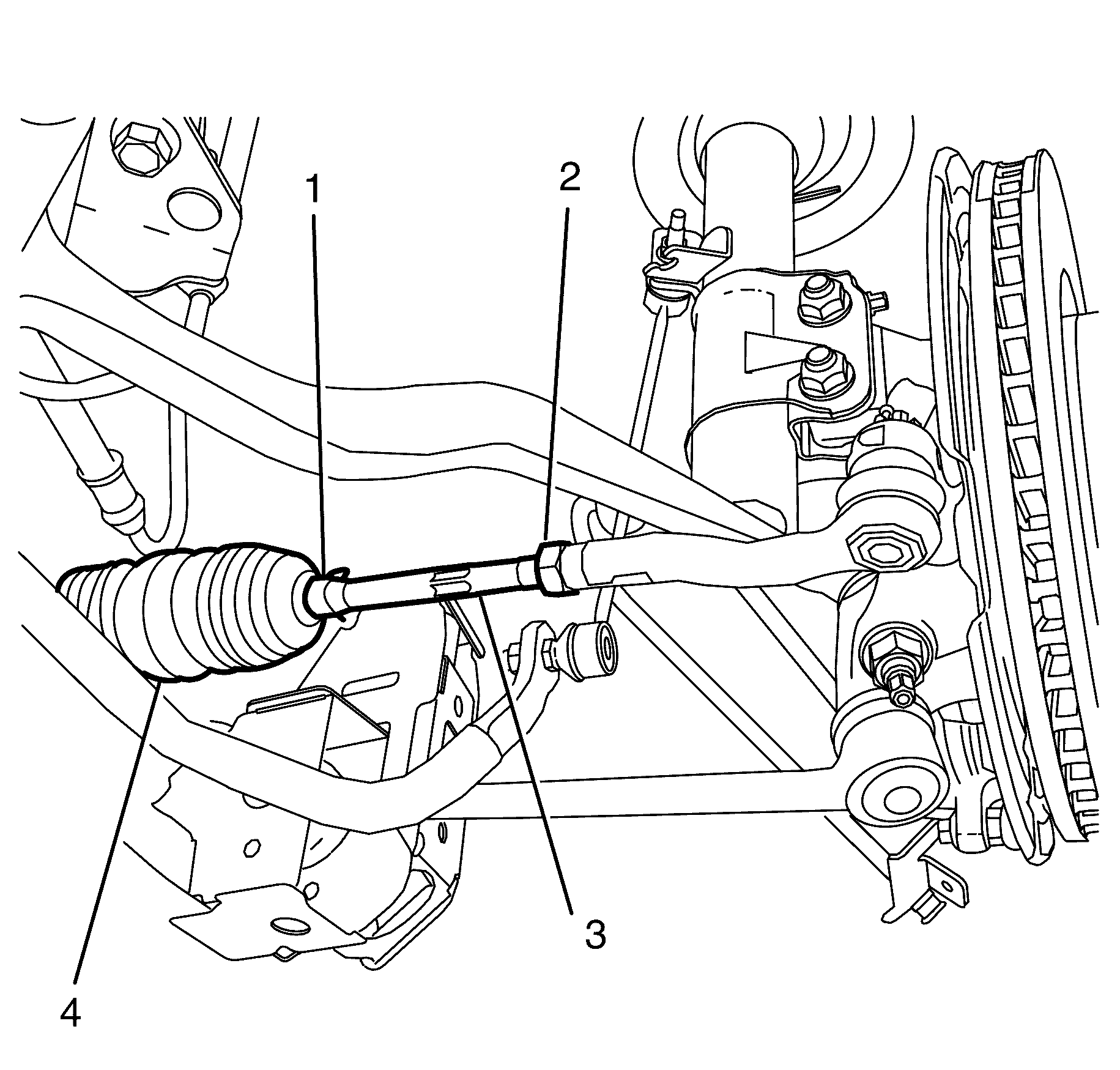 1
2
3
4