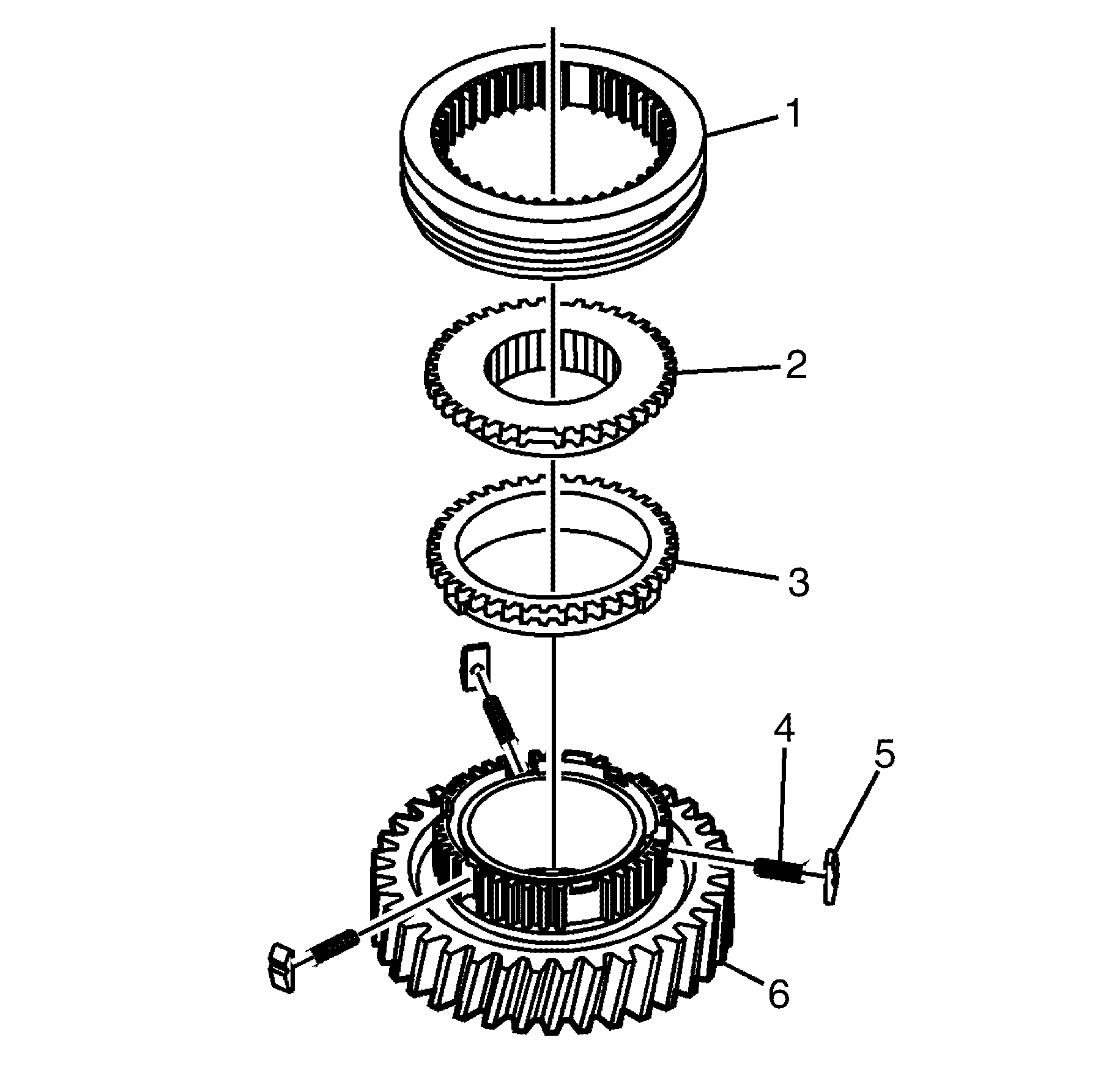 1
2
3
4
5
6