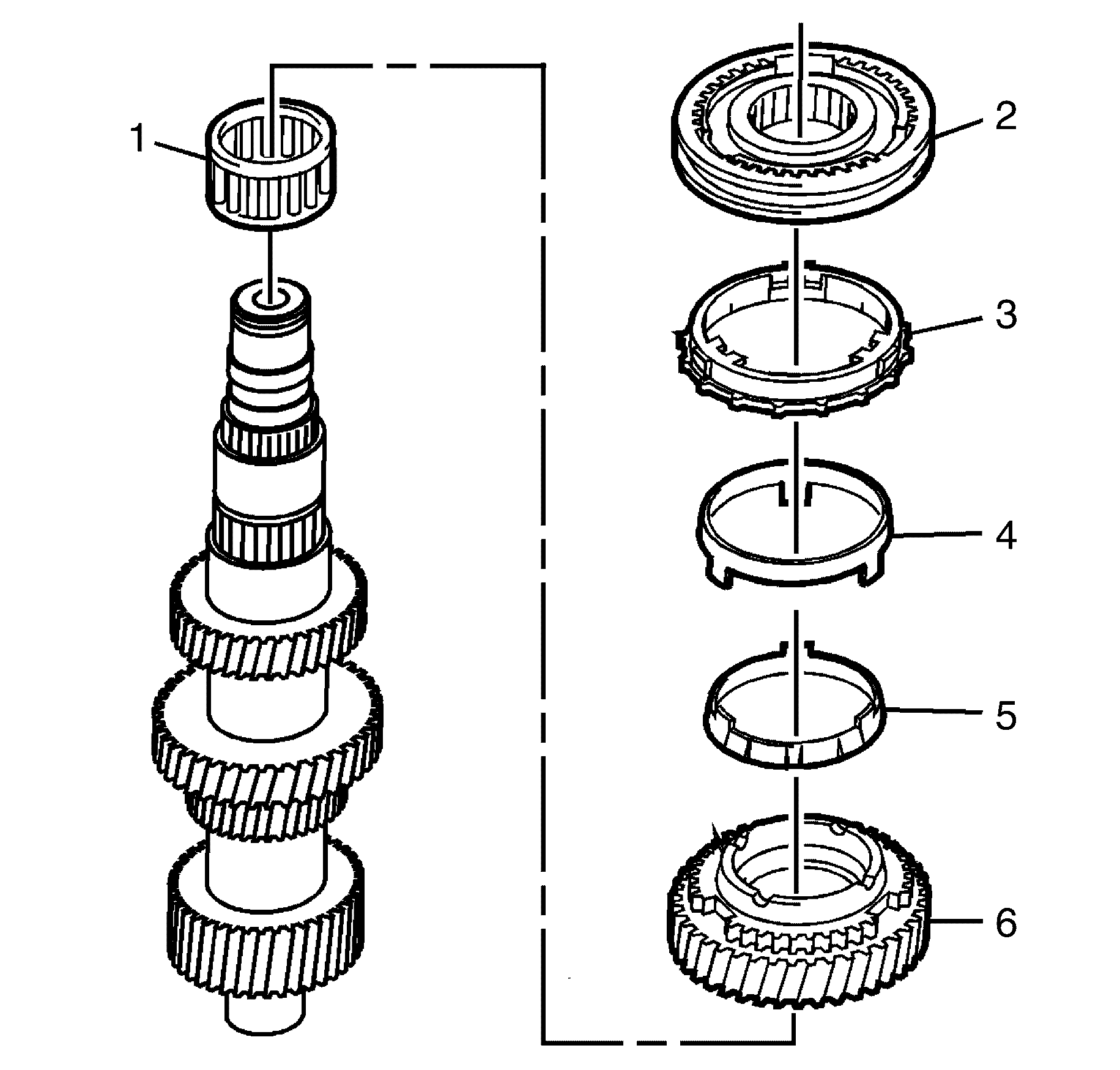 1
2
3
4
5
6