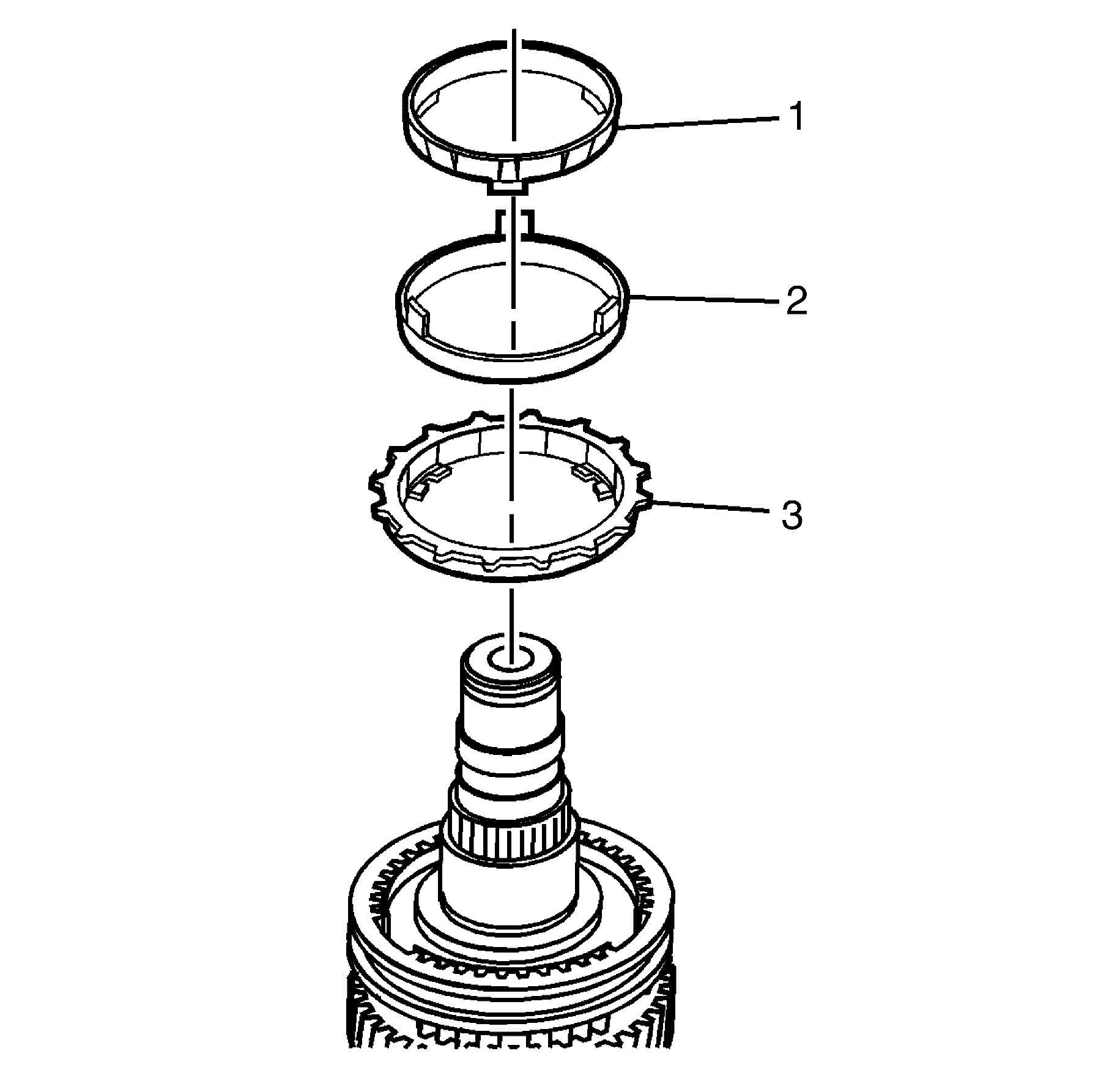 1

2

3