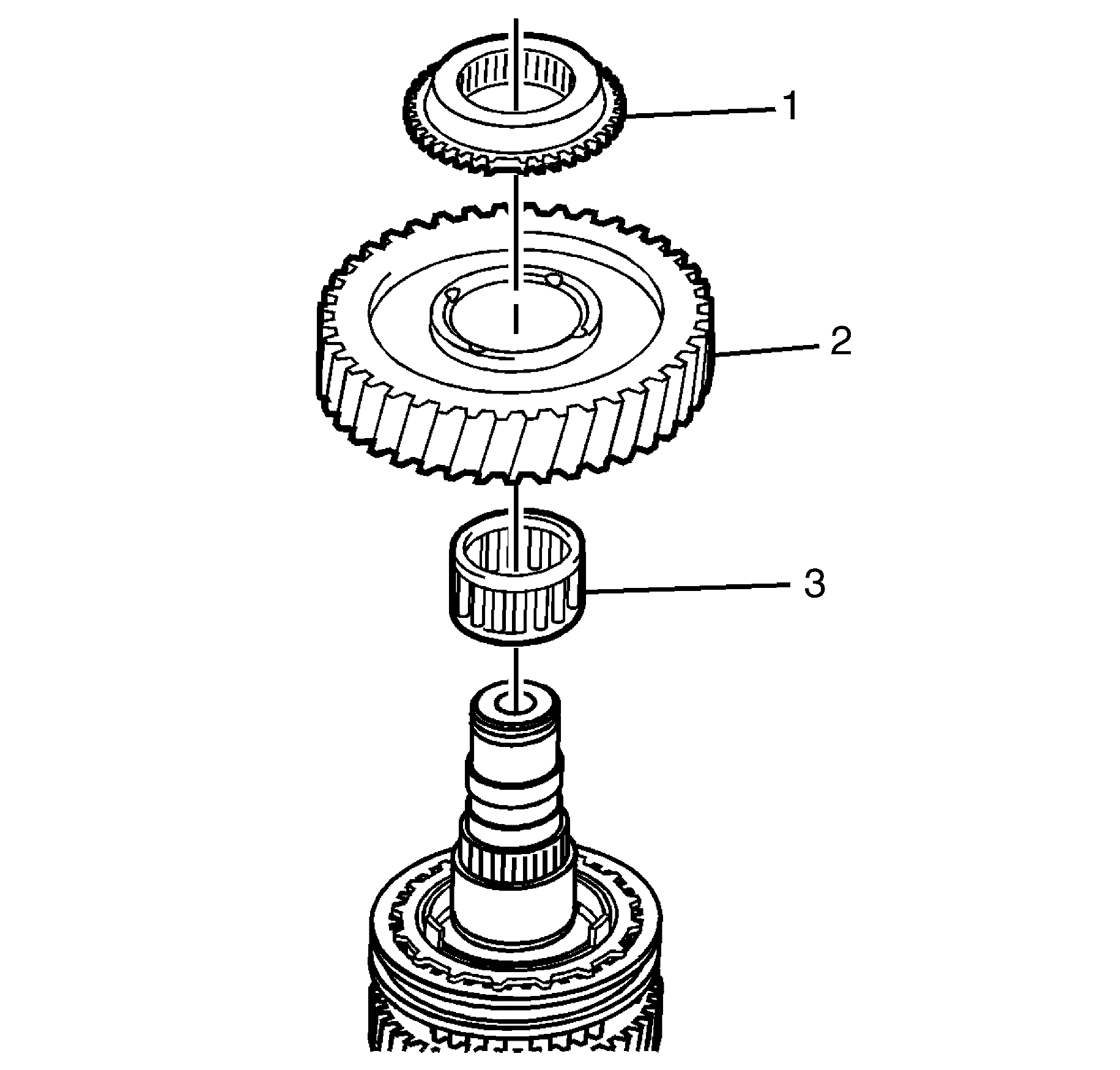 1
2
3