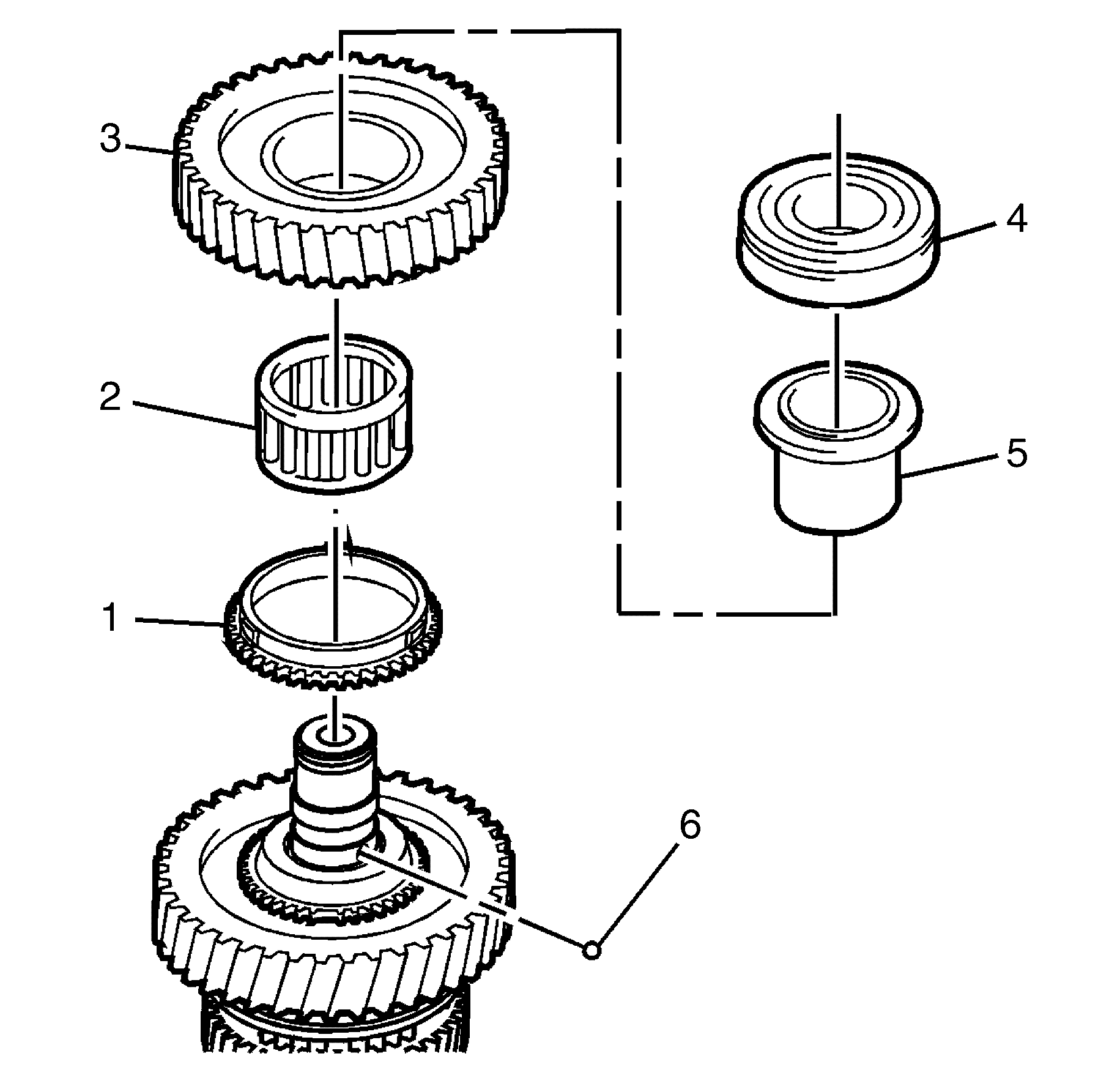 3
4
2
5
1
6