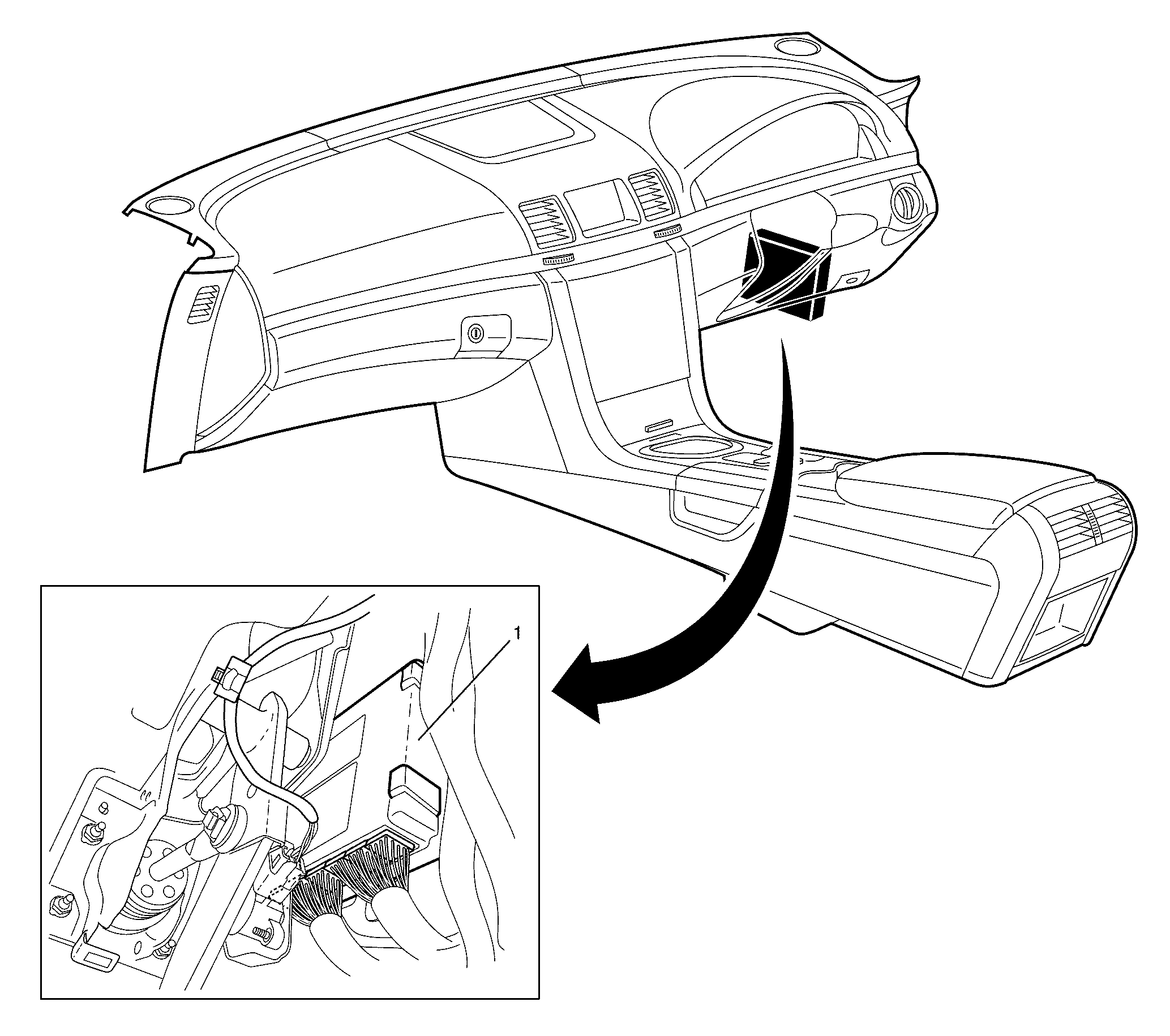 1