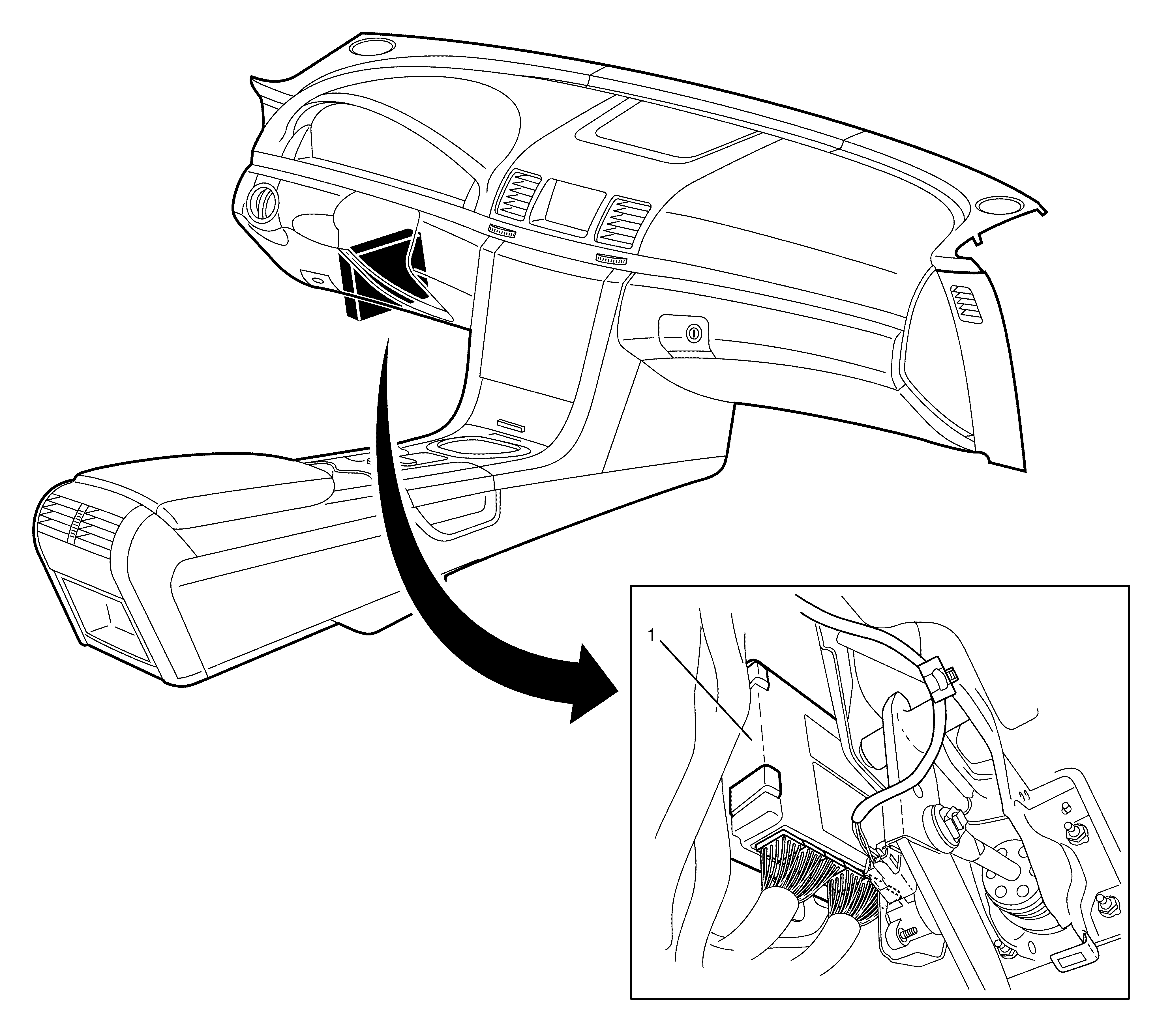 1