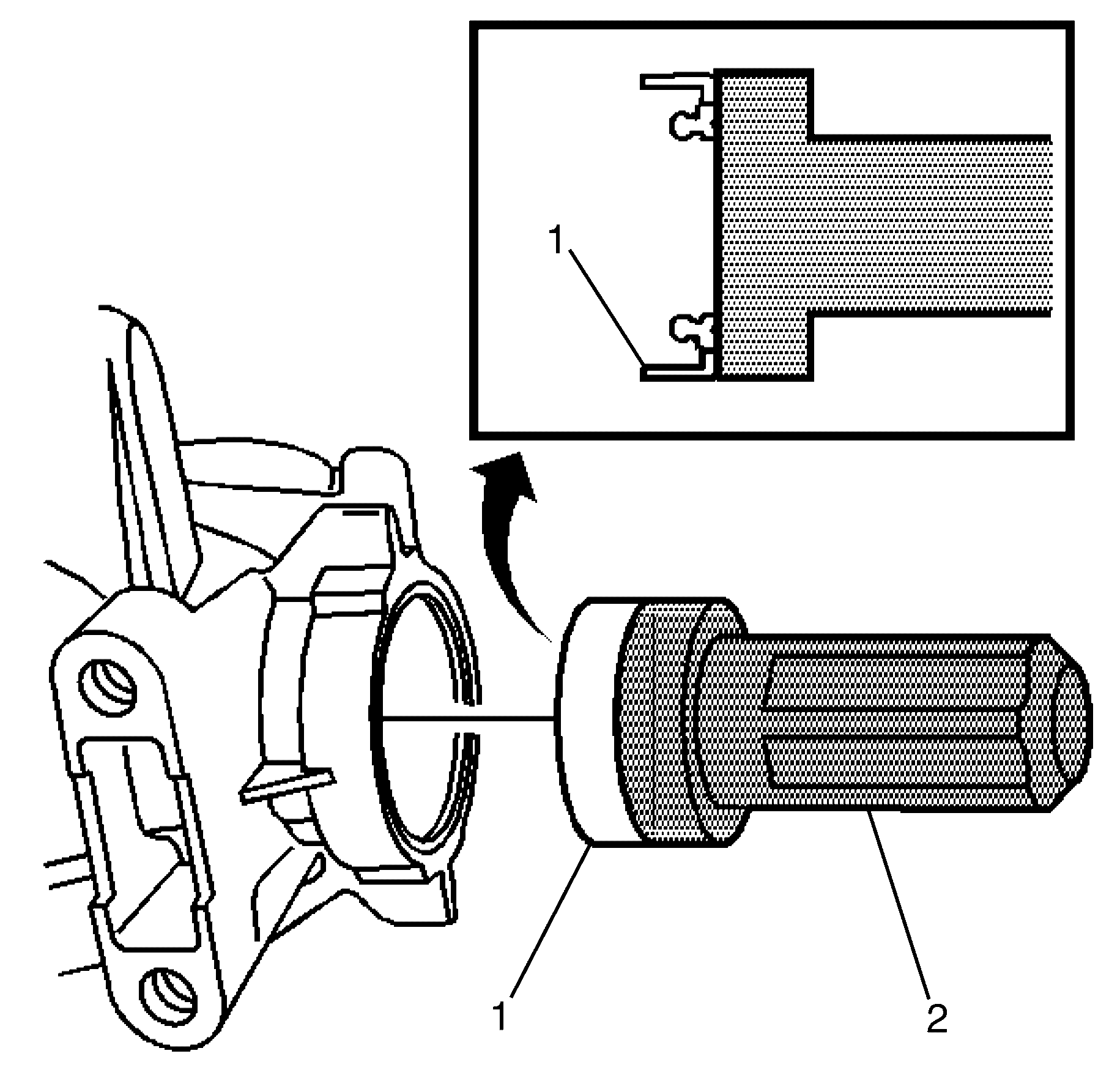 1

1

2