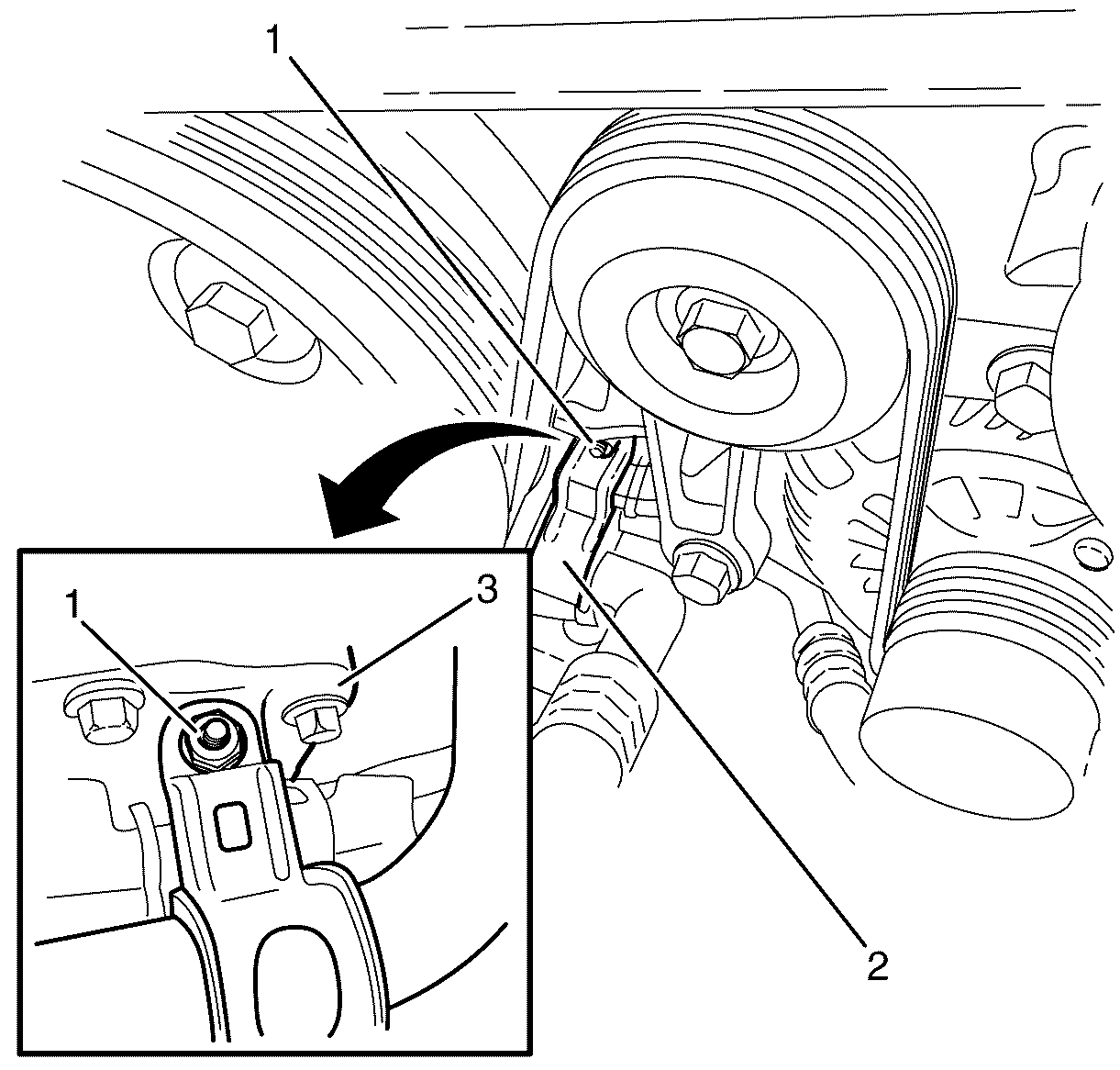 1
1
3
2