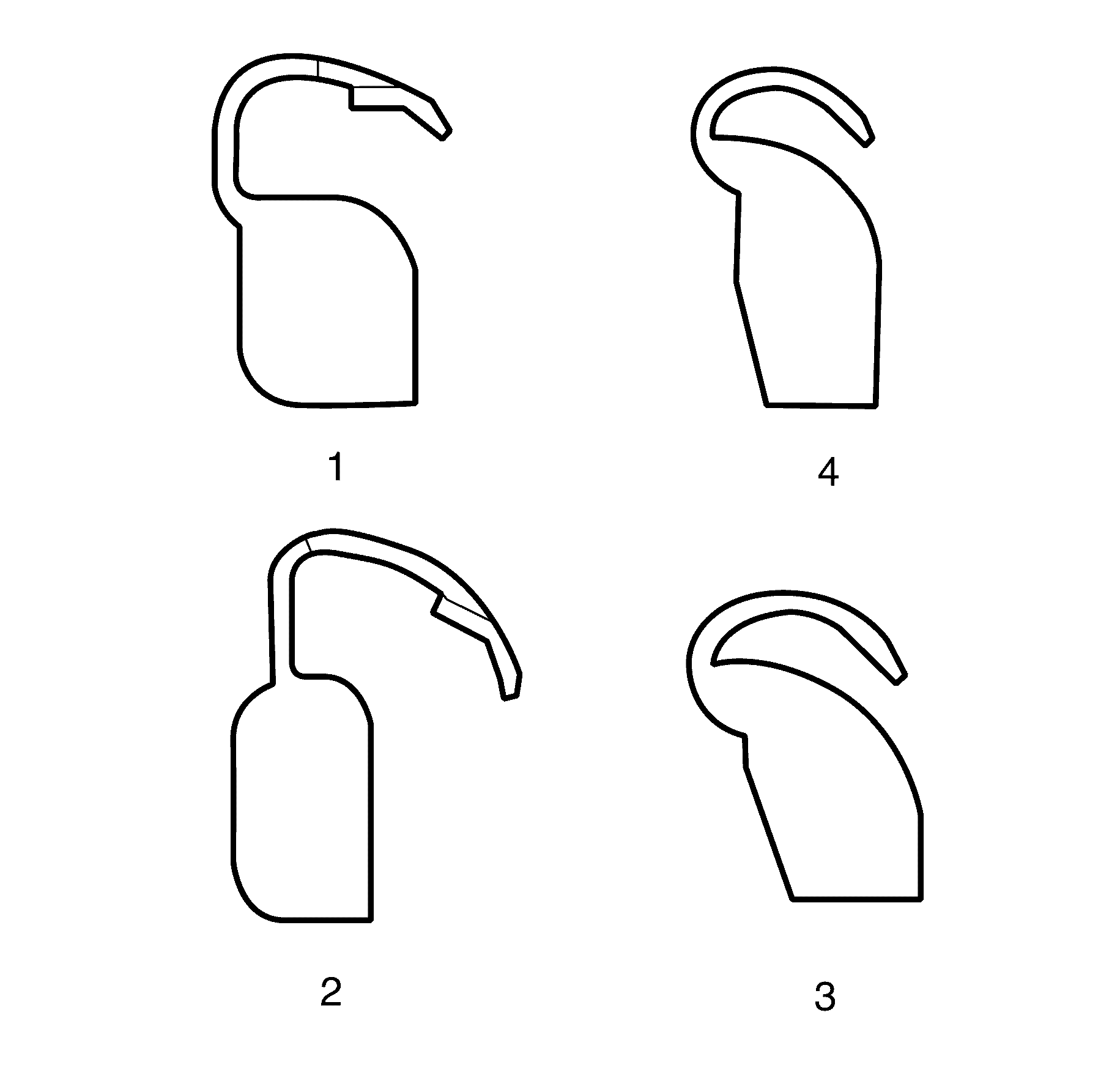 1

4

2

3