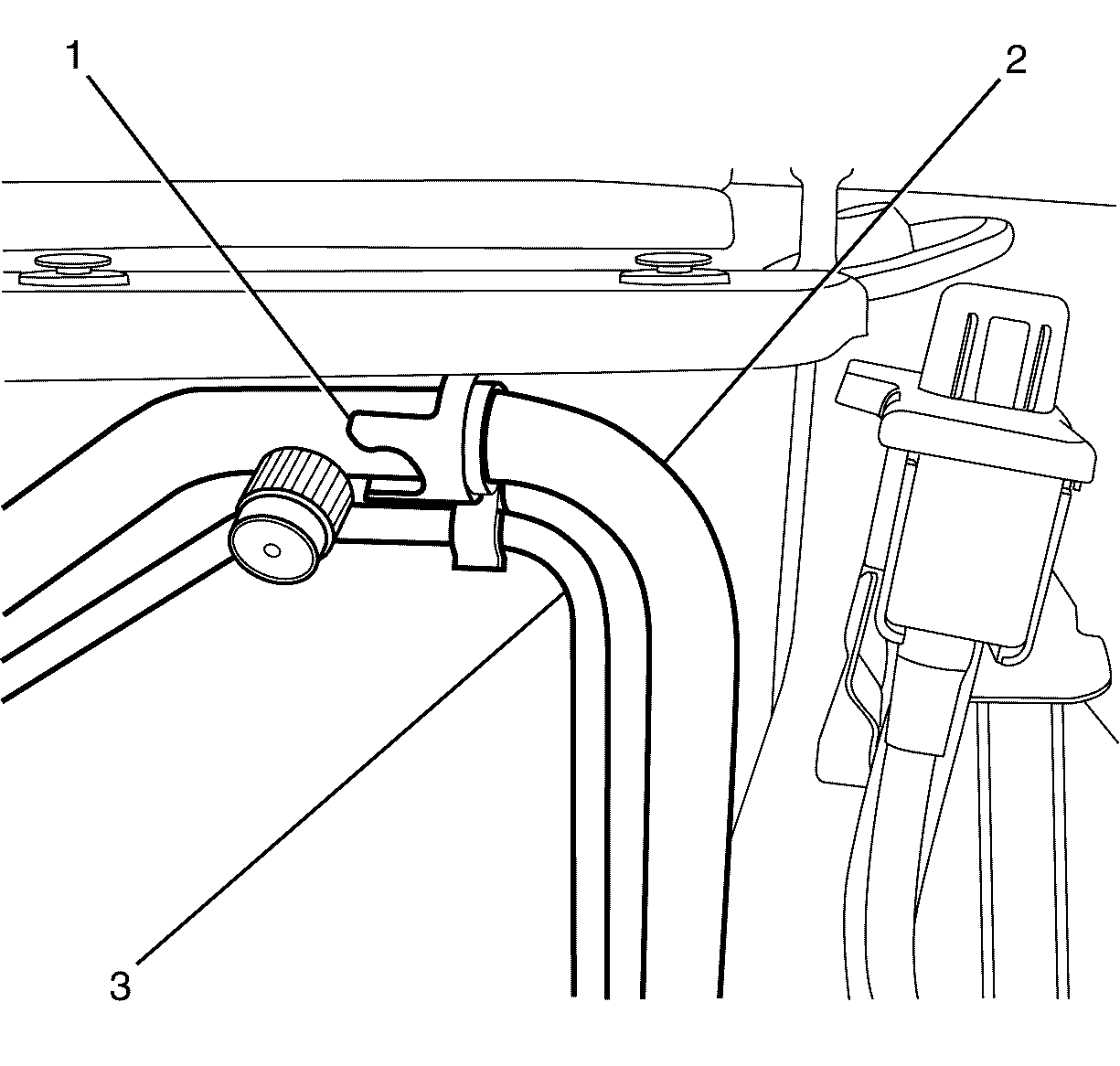 1
2
3