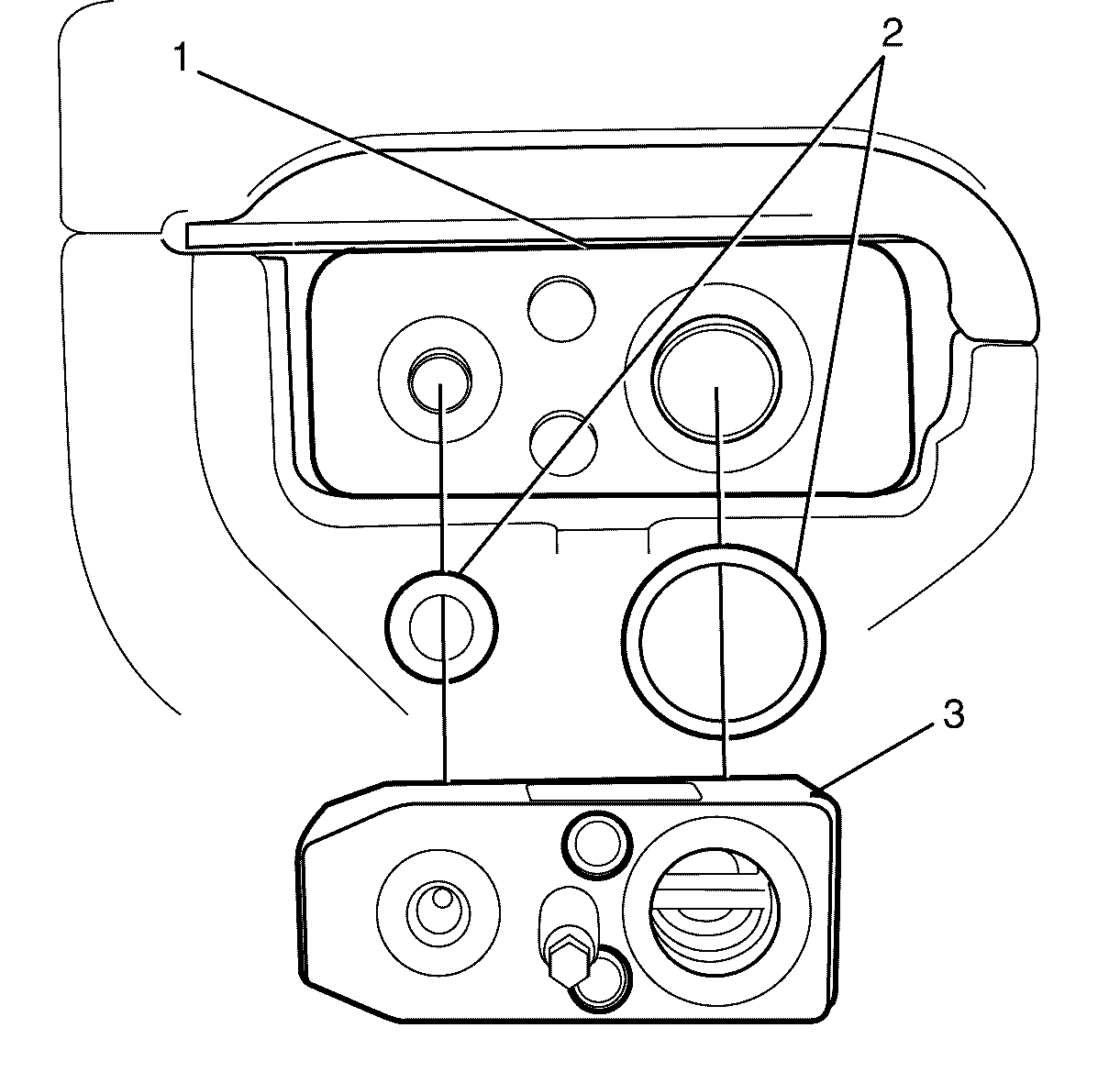 1
2
3