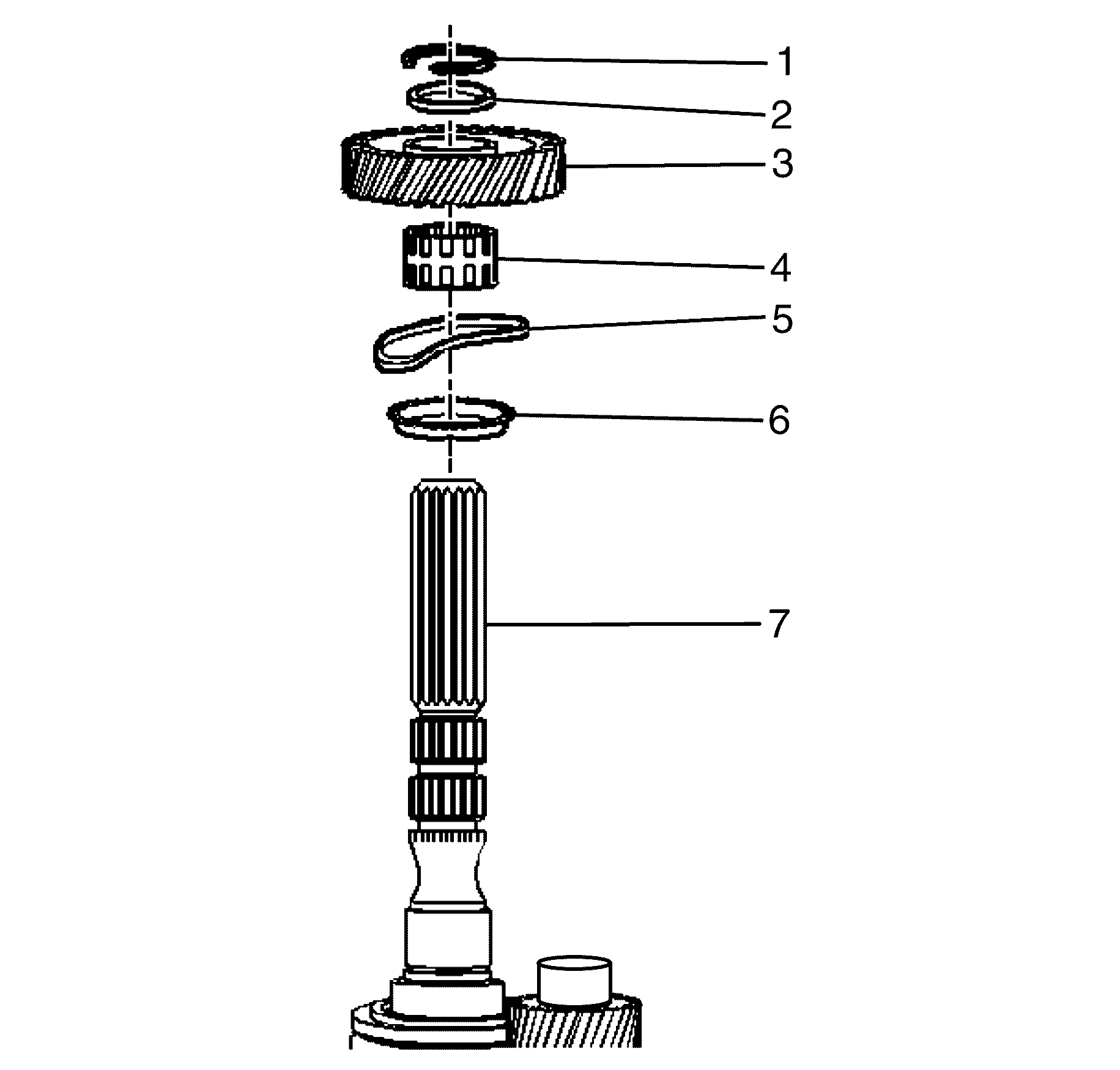 1
2
3
4
5
6
7