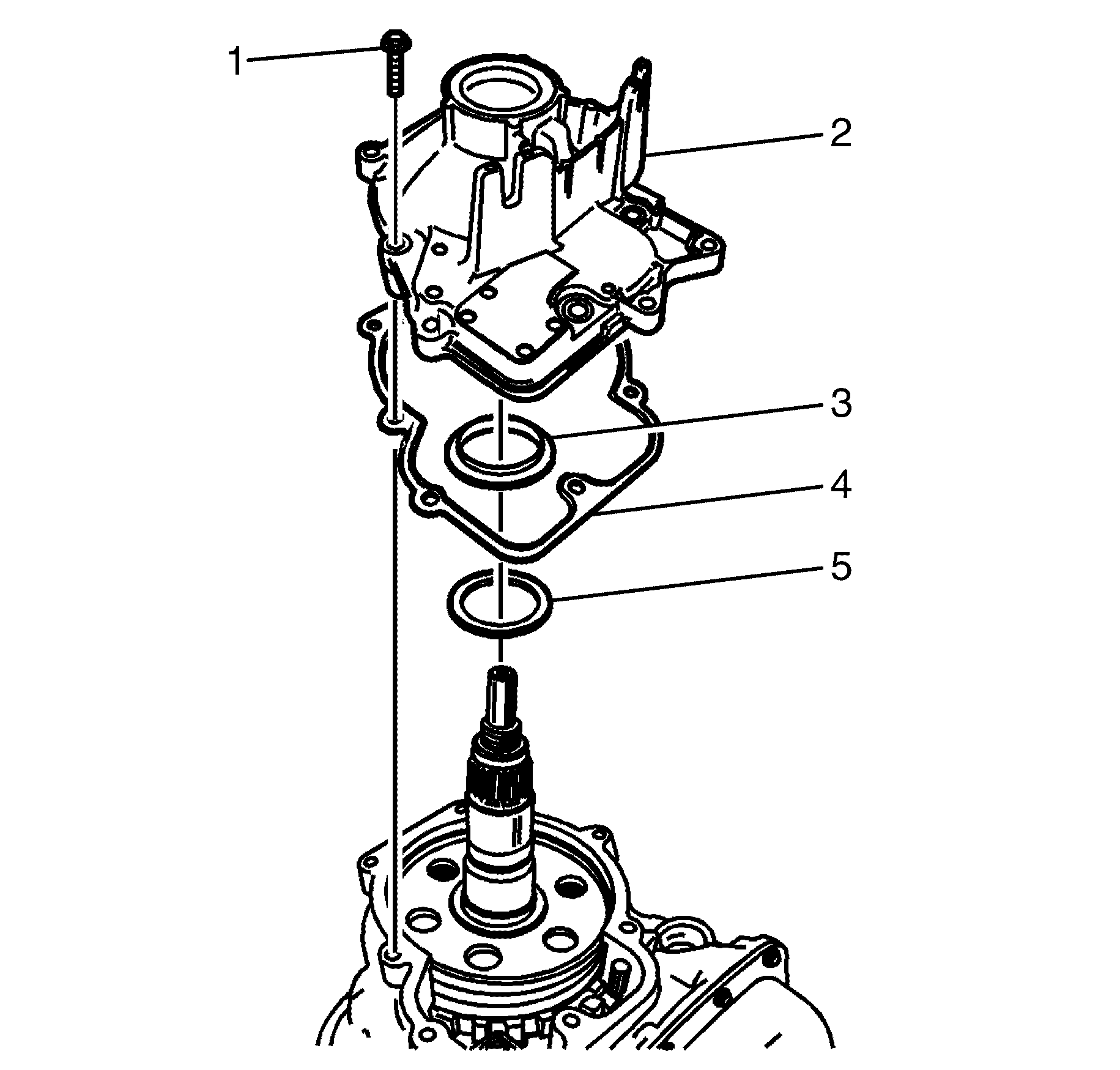 1
2
3
4
5