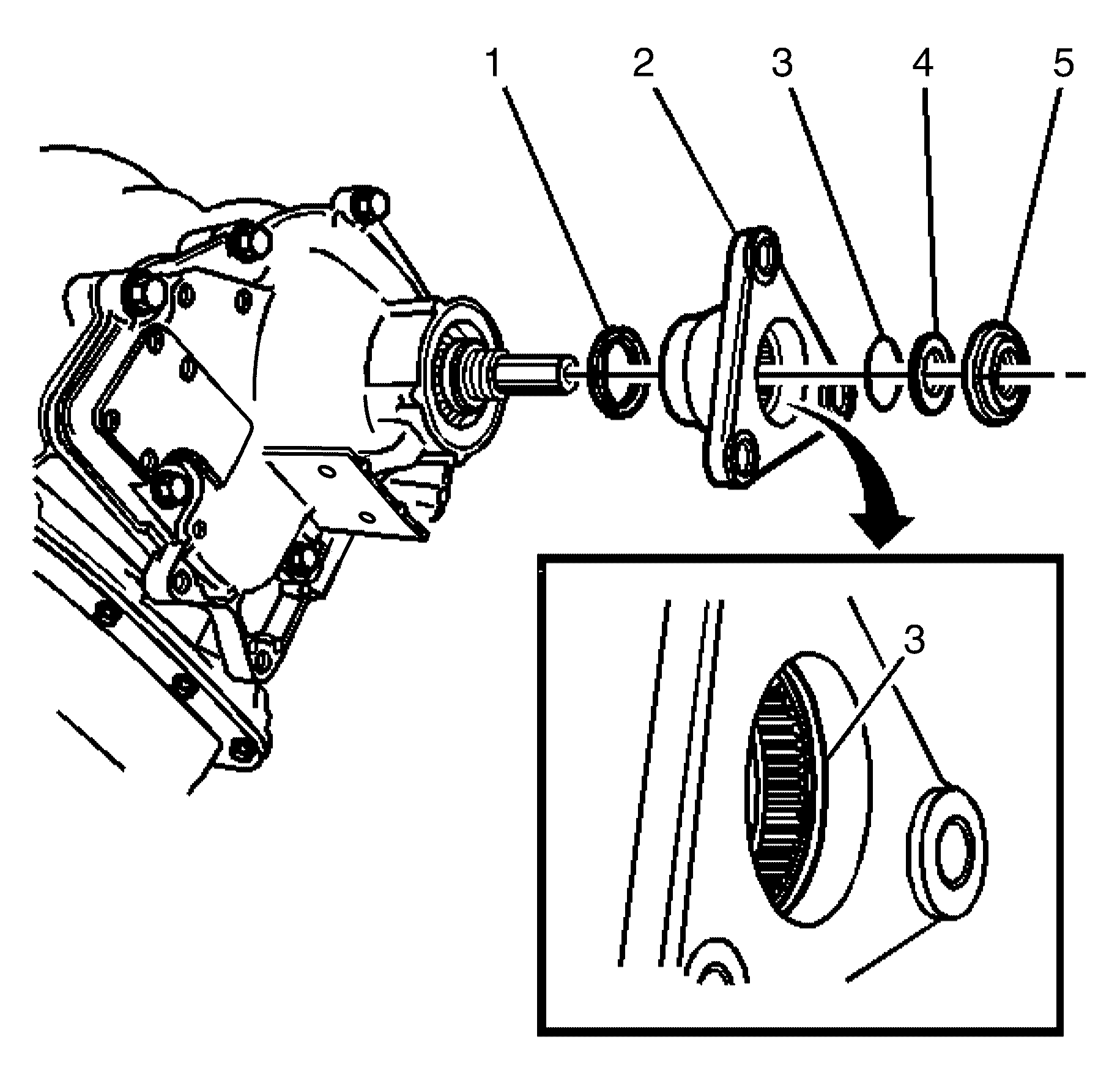 1 2 3 4 5

3