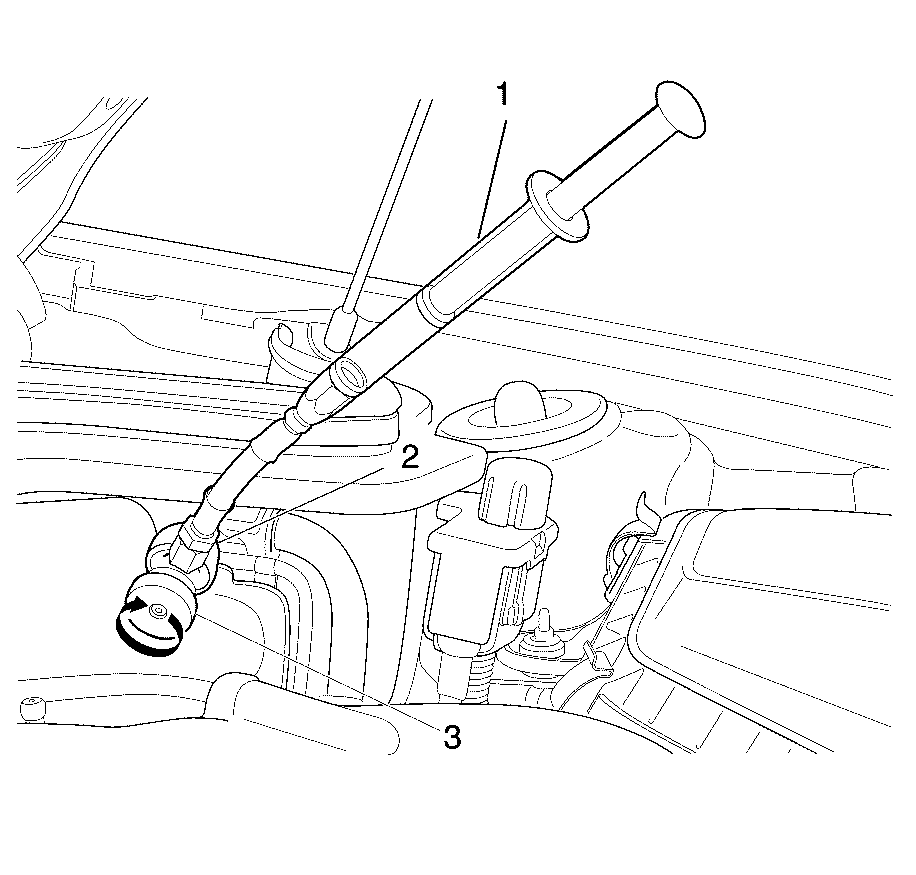 1
2
3