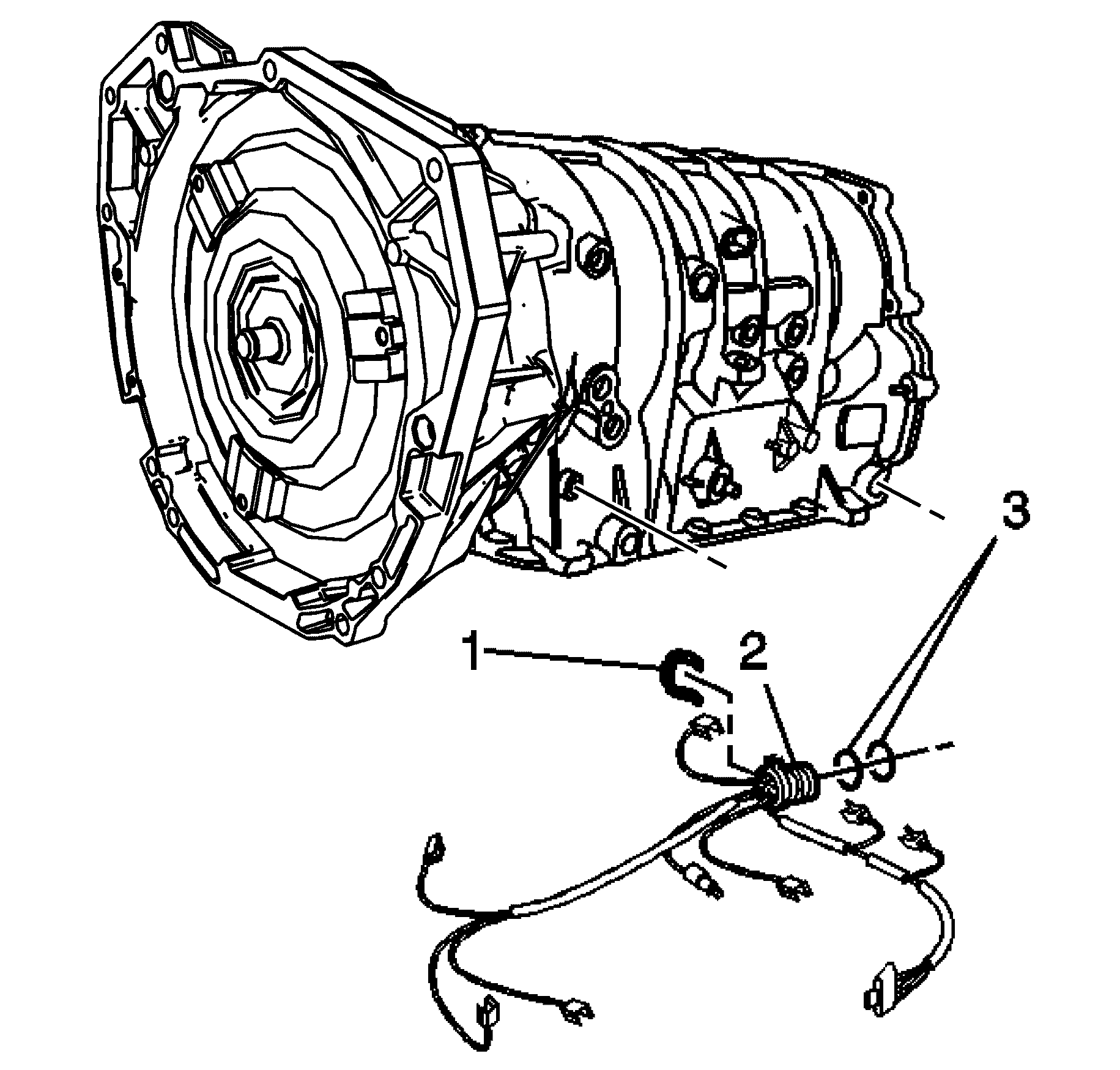 3
1
2