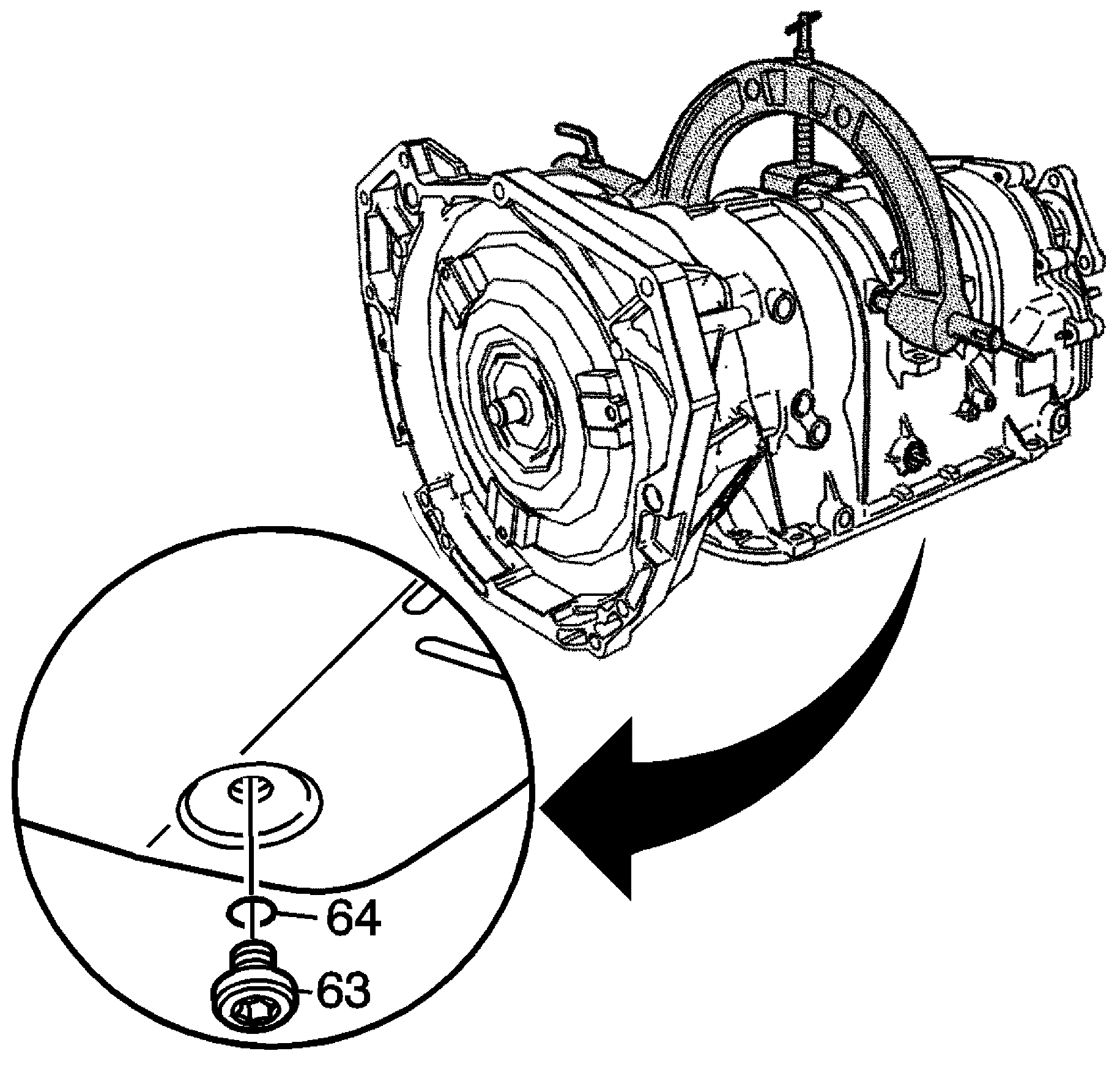 64
63