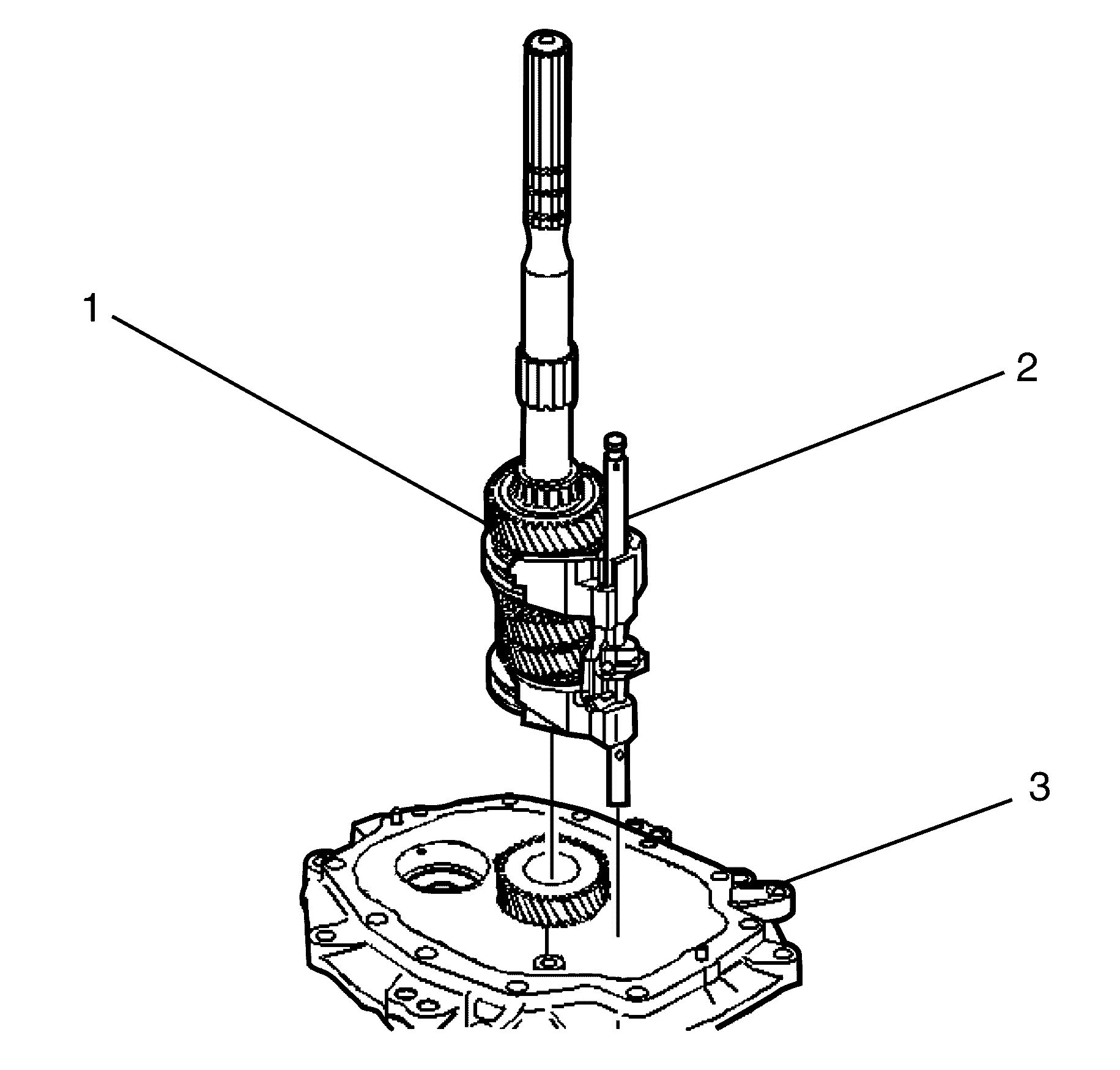 1
2
3