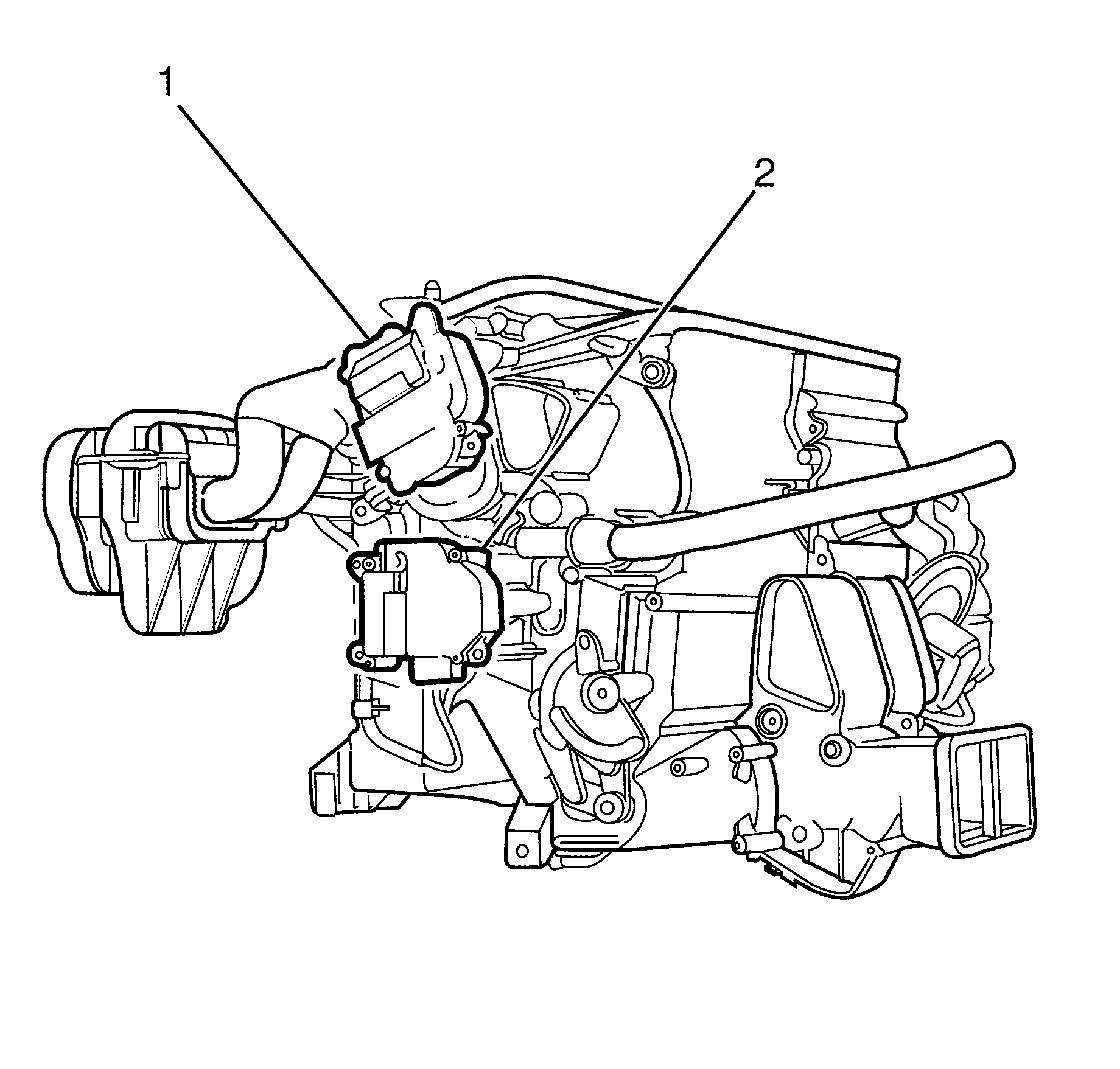 1
2