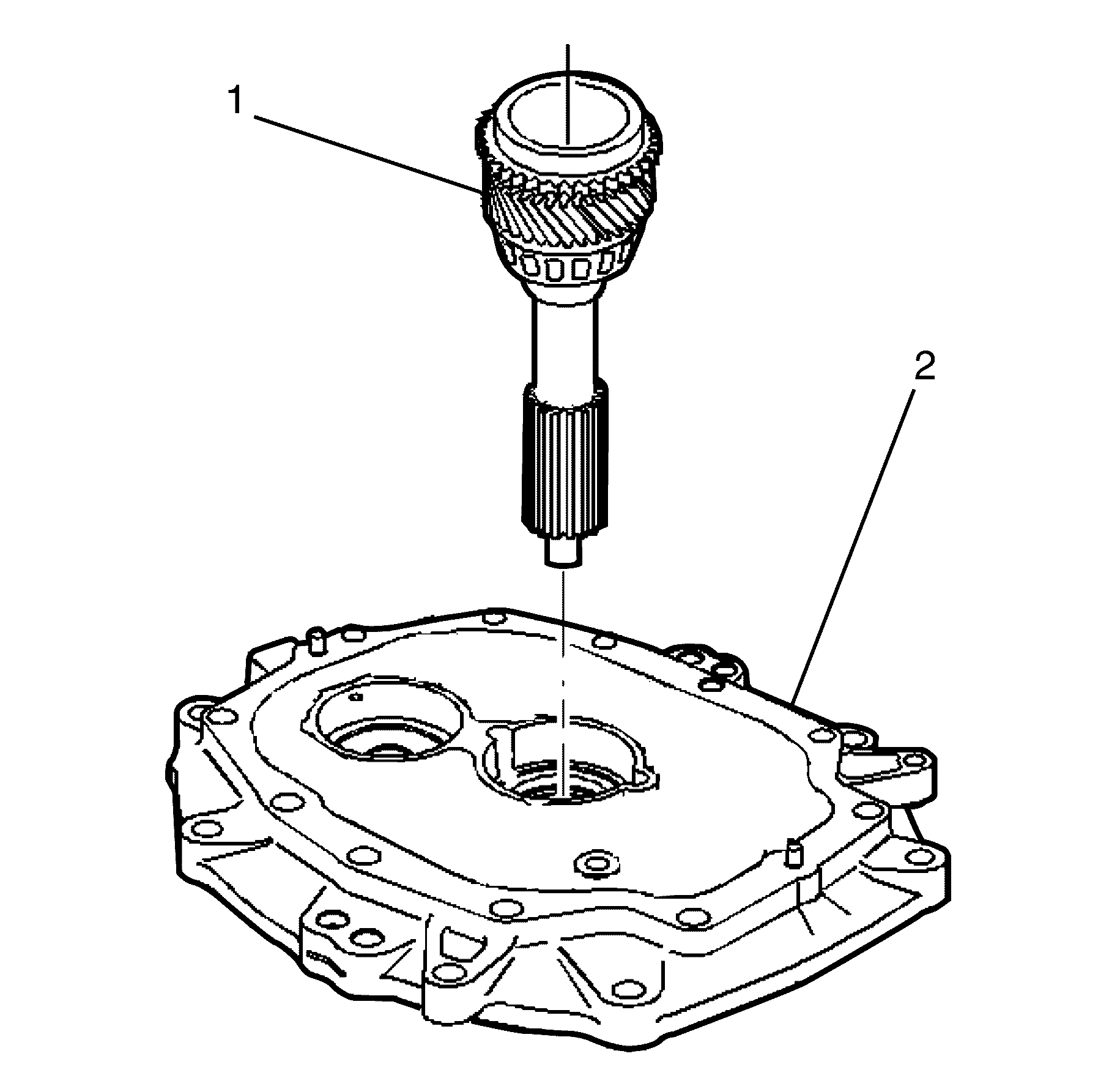 1
2