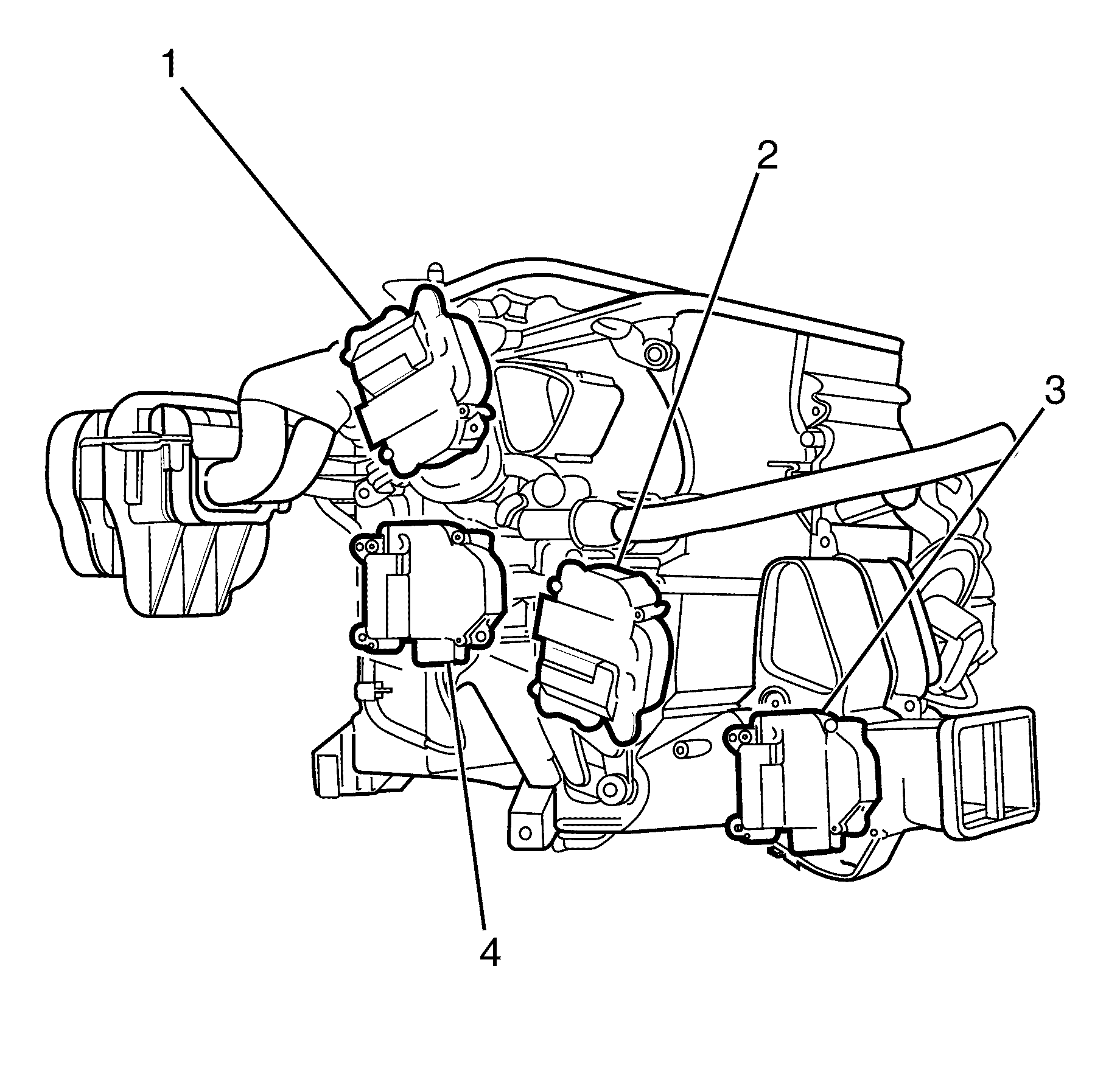 1
2
3
4