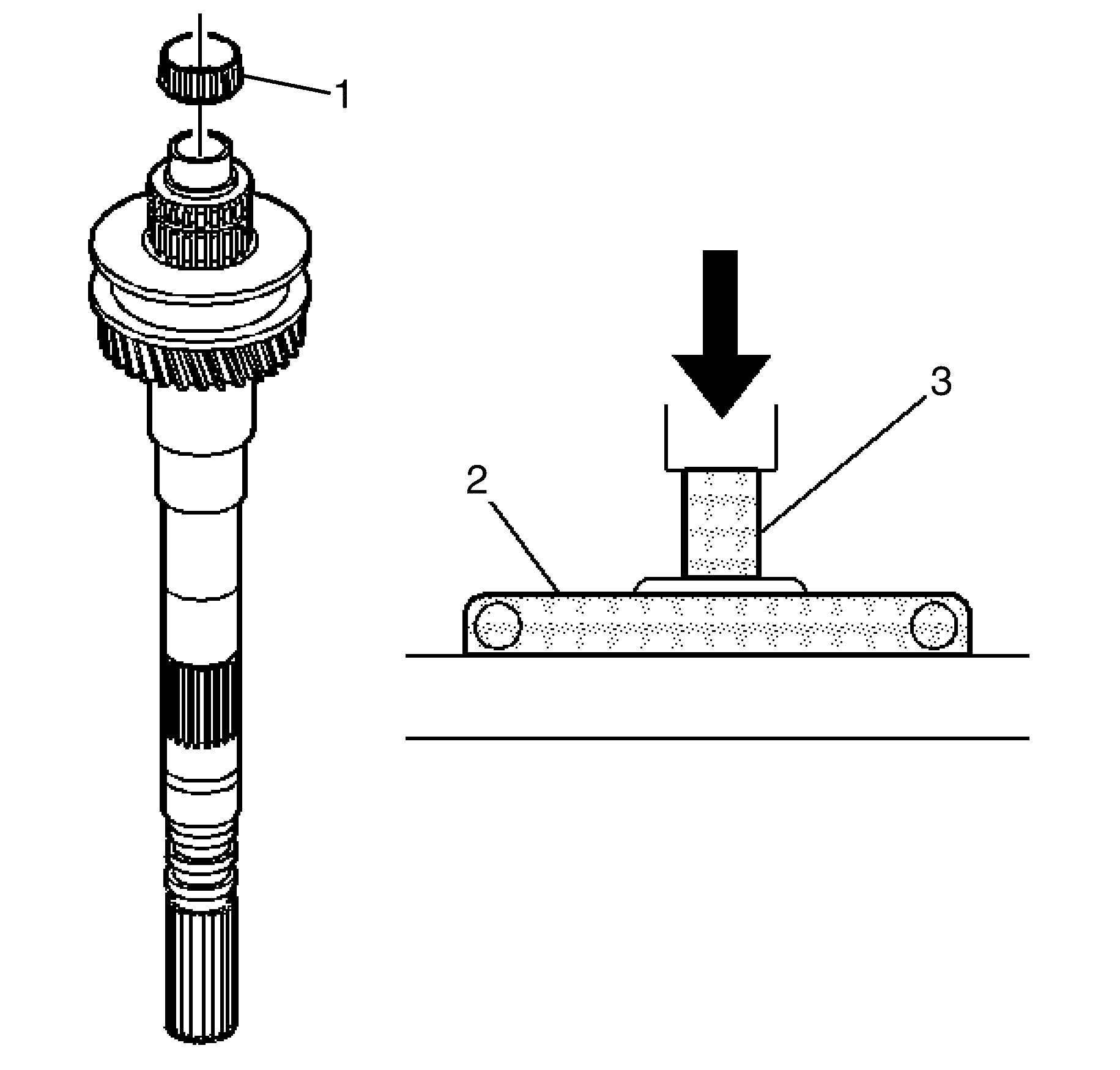 1
3
2