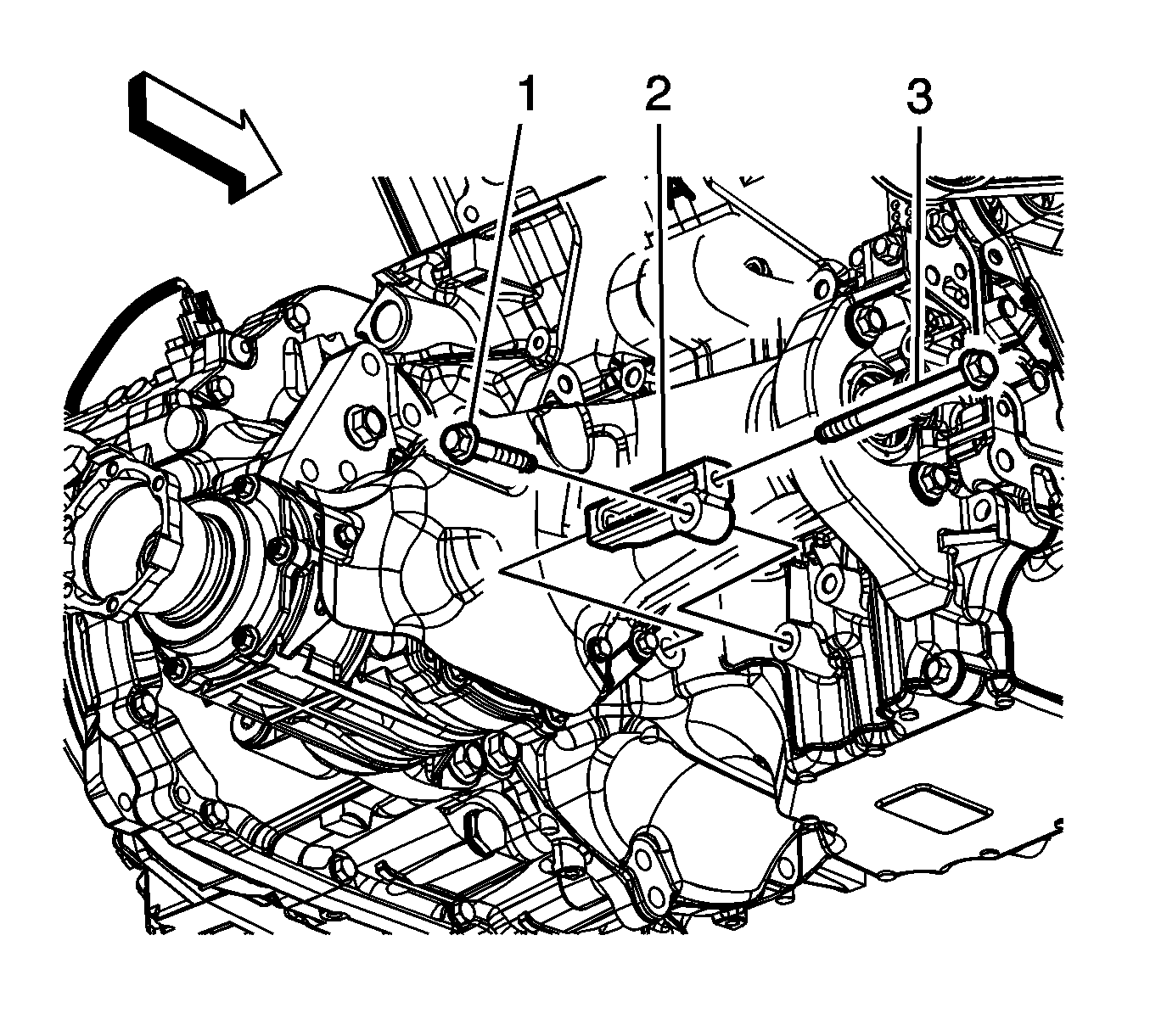 1
2
3