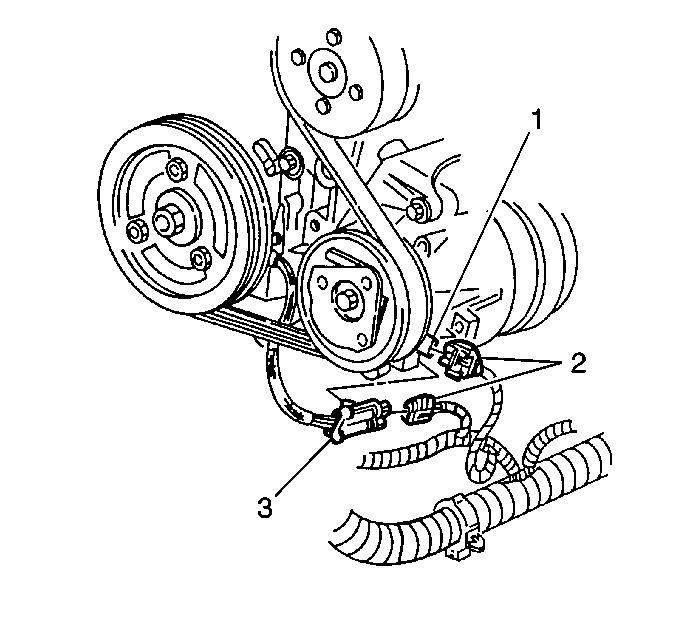 1
2
3