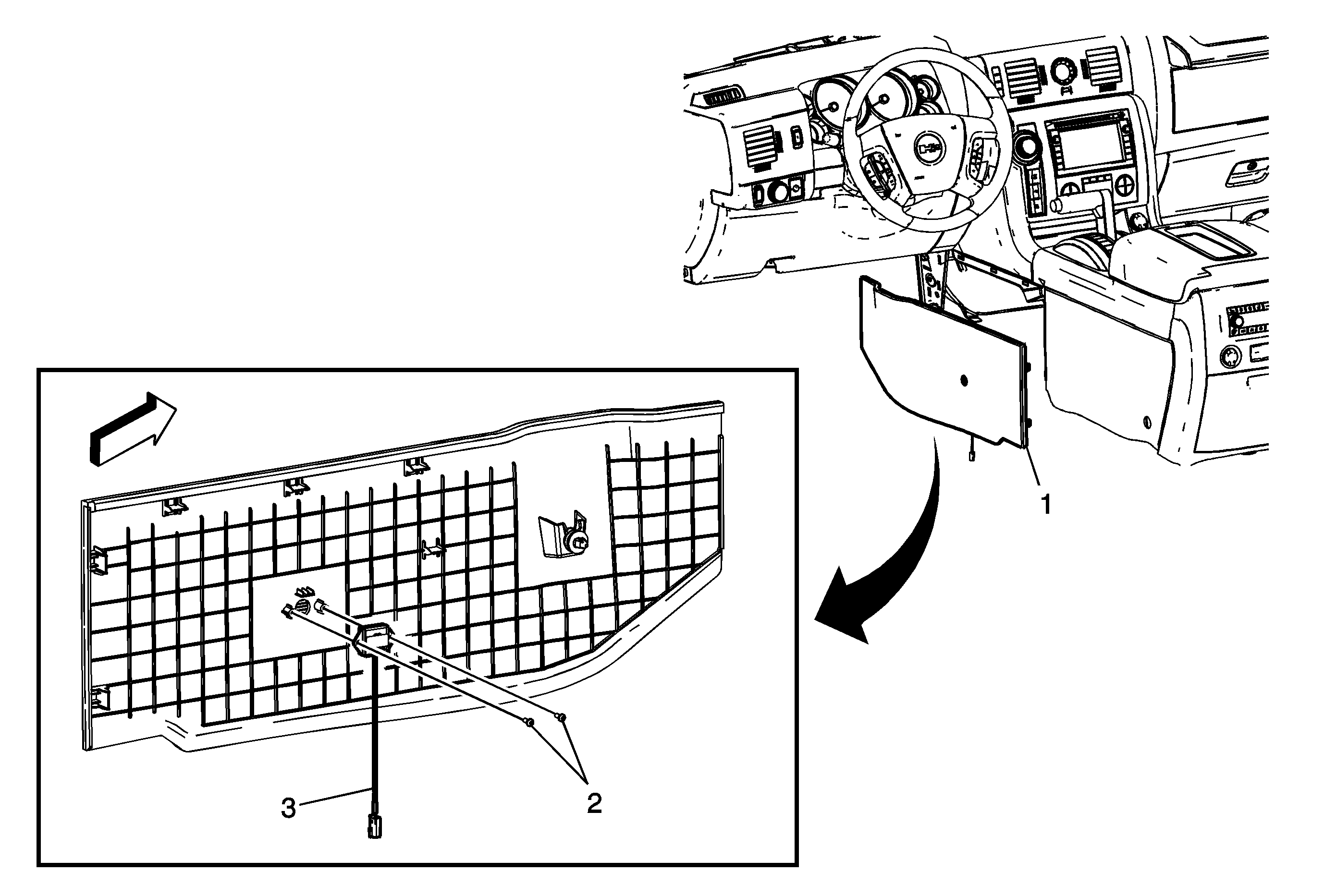 1
3
2