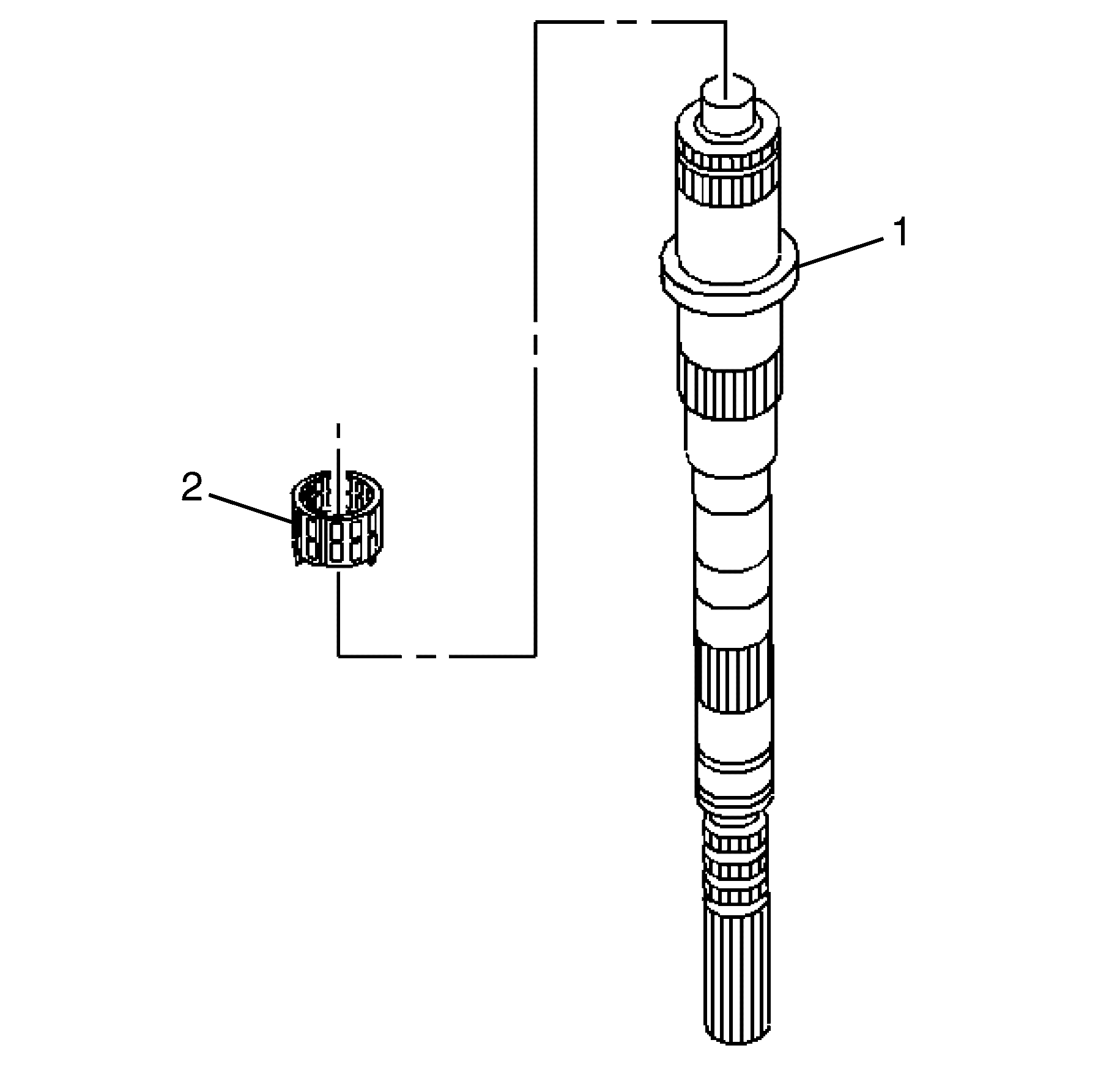 1

2