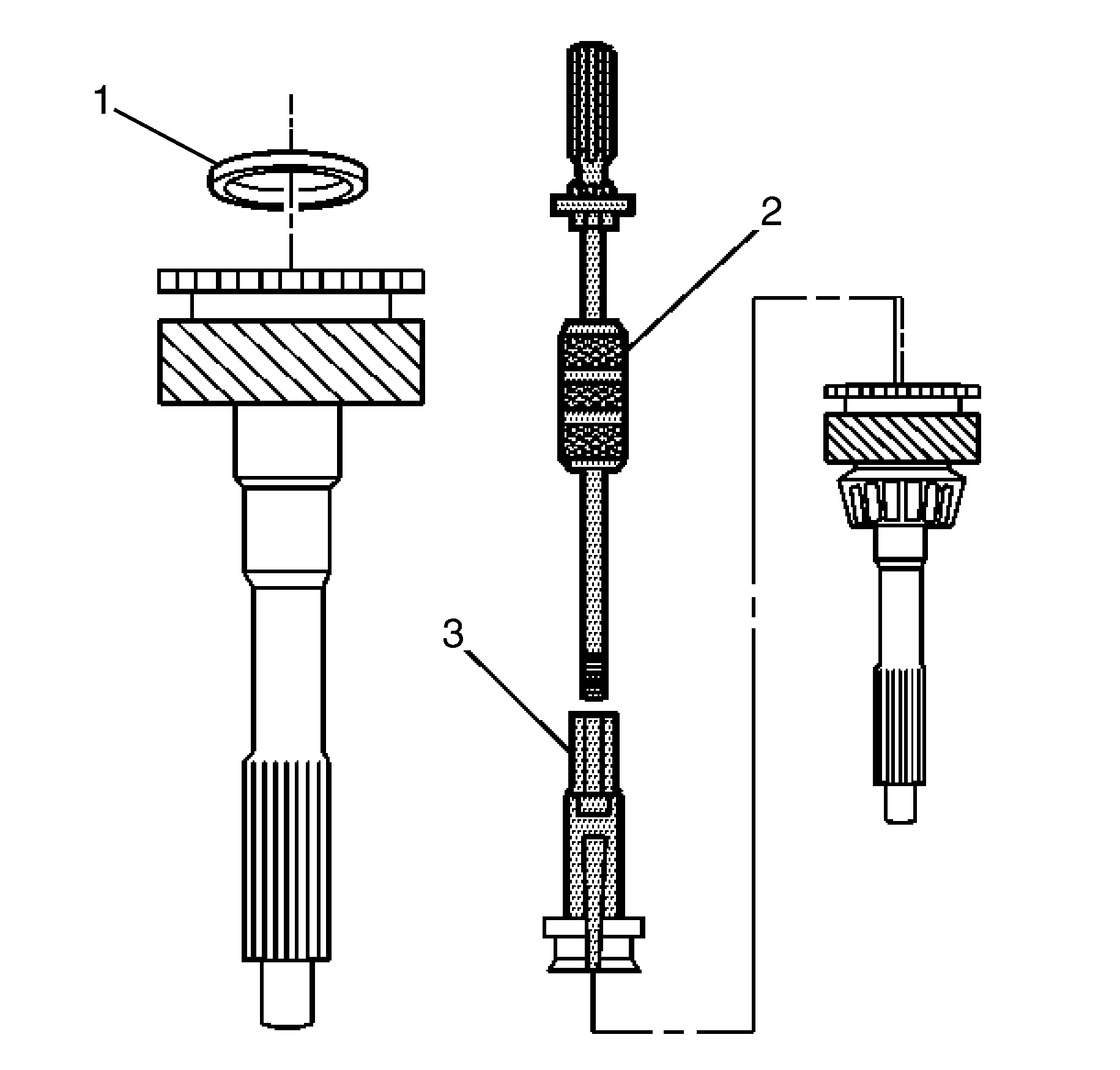 1
2
3