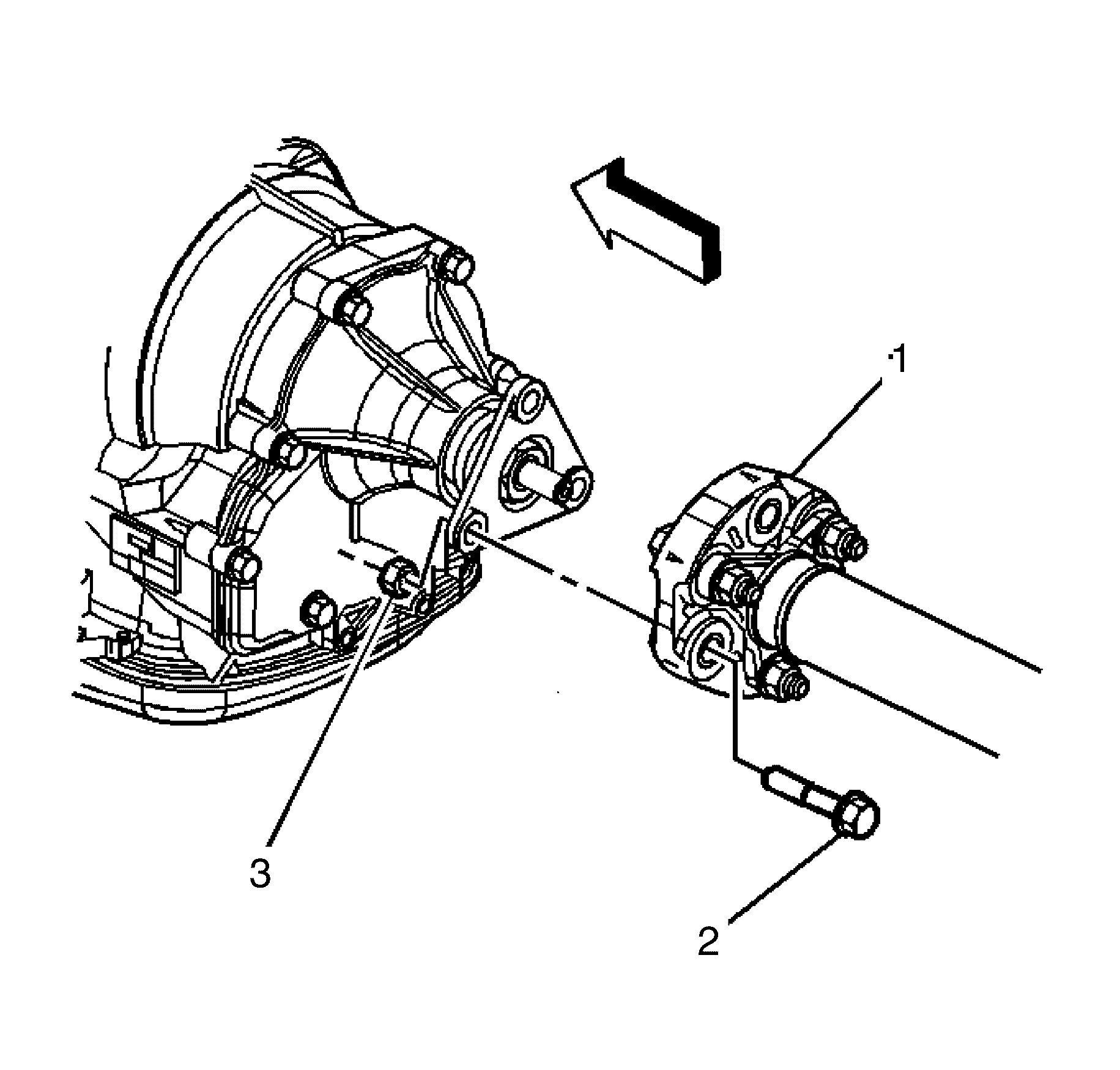 1
3
2